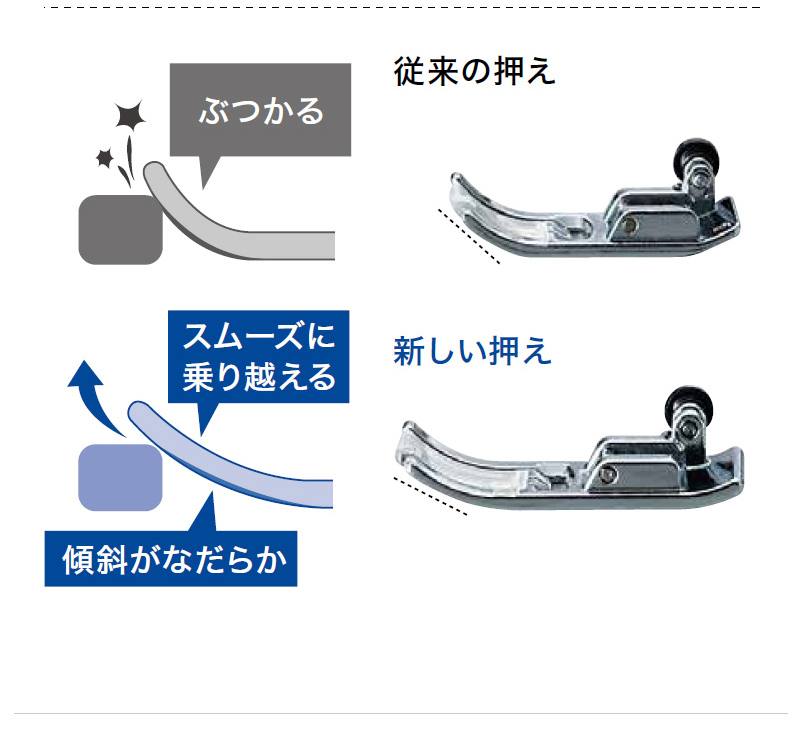 ぶつかる

従来の押え

スムーズに乗り越える

新しい押え

傾斜がなだらか