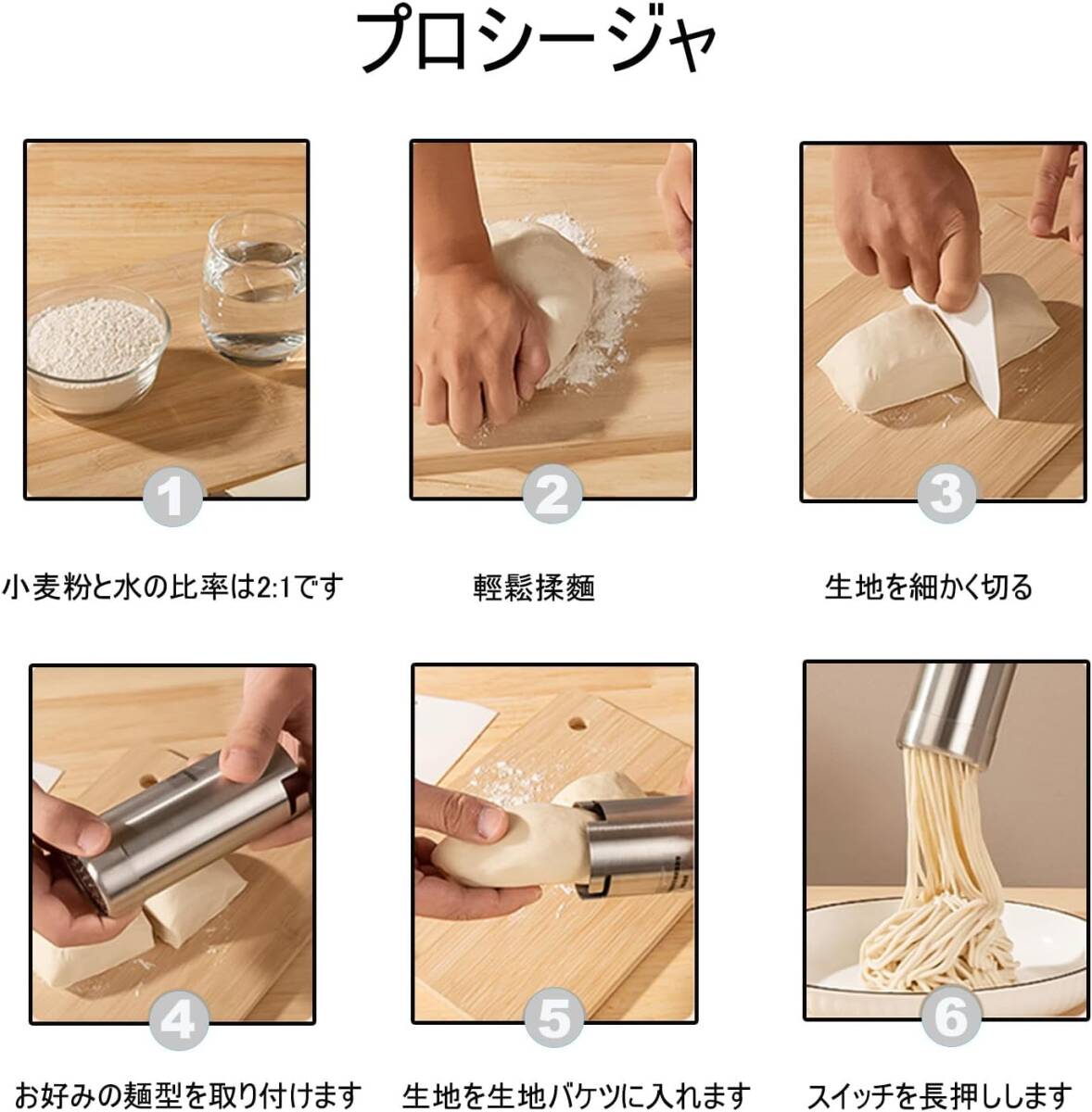 プロシージャ

1

小麦粉と水の比率は2:1です

2

輕鬆揉麵

3

生地を細かく切る

4

お好みの麺型を取り付けます

5

生地を生地バケツに入れます

6

スイッチを長押しします