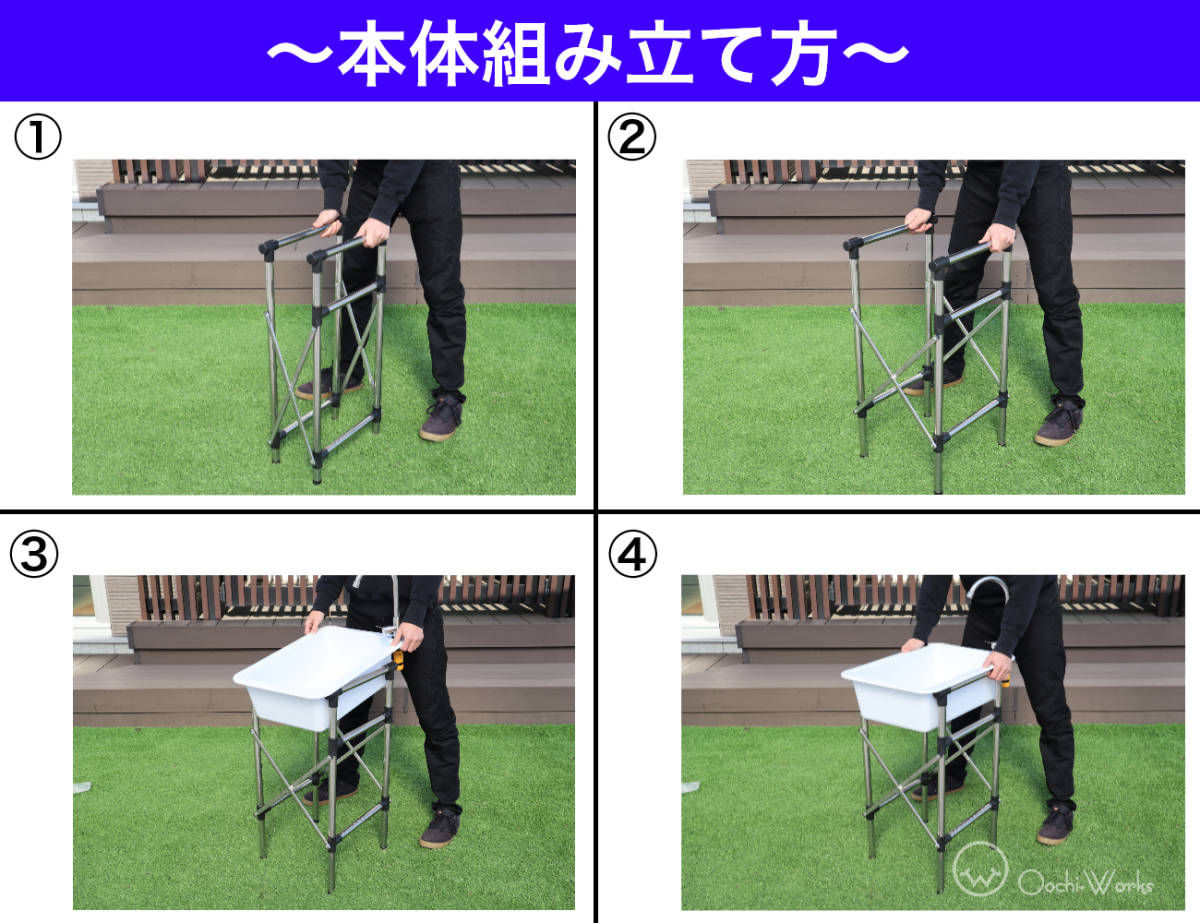 ～本体組み立て方～

①

②

③

④

Oochi-Works