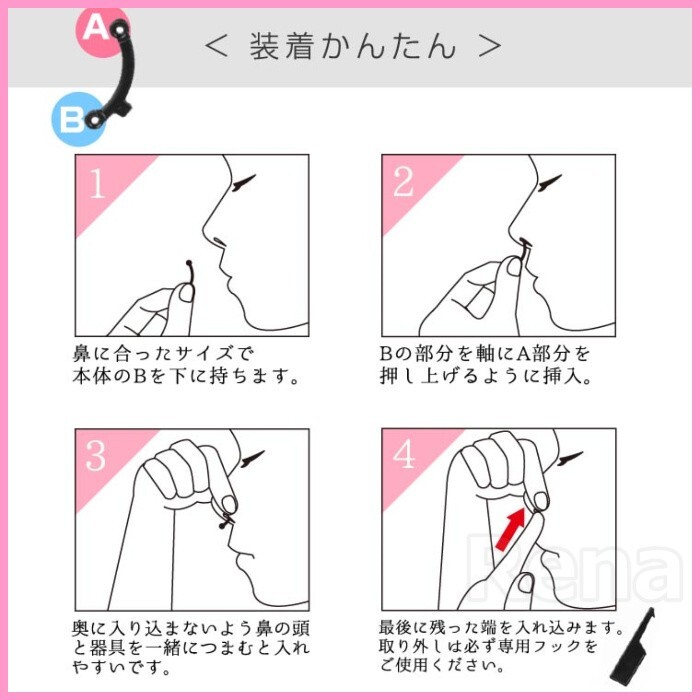 A
B

＜ 装着かんたん ＞

1
鼻に合ったサイズで本体のBを下に持ちます。

2
Bの部分を軸にA部分を押し上げるように挿入。

3
奥に入り込まないよう鼻の頭と器具を一緒につまむと入れやすいです。

4
最後に残った端を入れ込みます。取り外しは必ず専用フックをご使用ください。

Rena