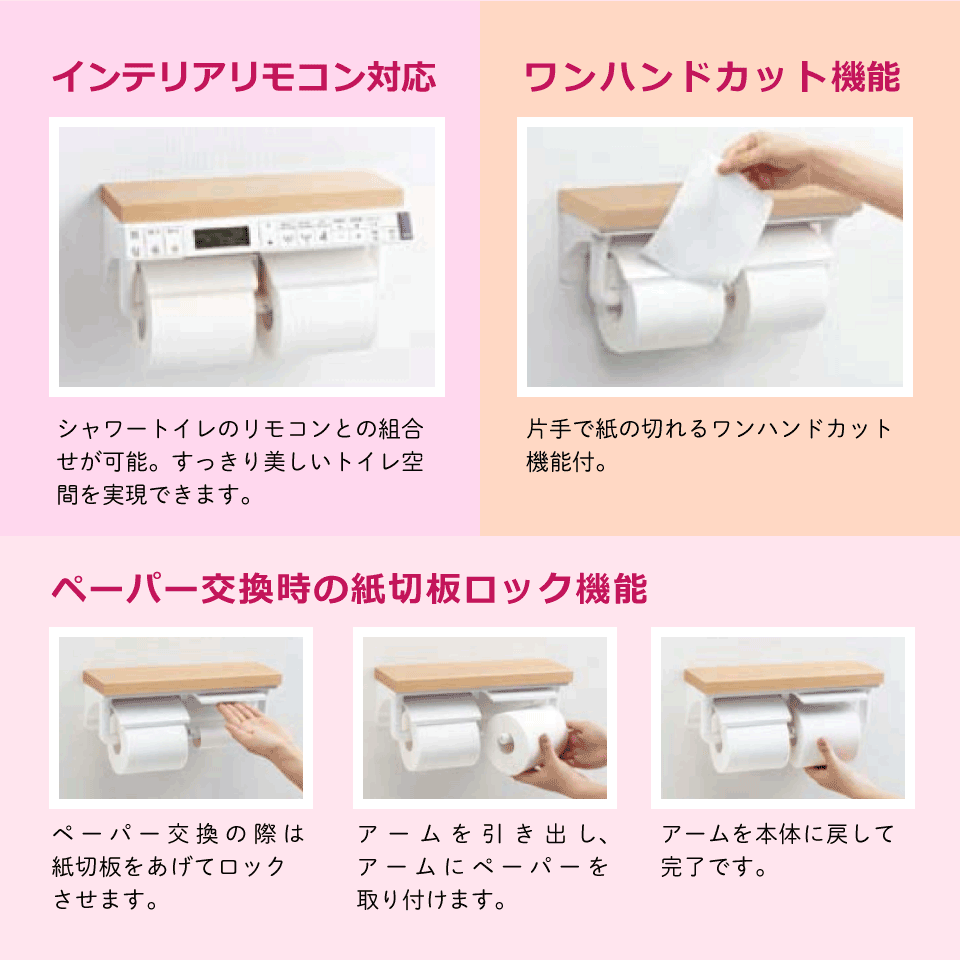 インテリアリモコン対応

シャワートイレのリモコンとの組合せが可能。すっきり美しいトイレ空間を実現できます。

ワンハンドカット機能

片手で紙の切れるワンハンドカット機能付。

ペーパー交換時の紙切板ロック機能

ペーパー交換の際は紙切板をあげてロックさせます。

アームを引き出し、アームにペーパーを取り付けます。

アームを本体に戻して完了です。