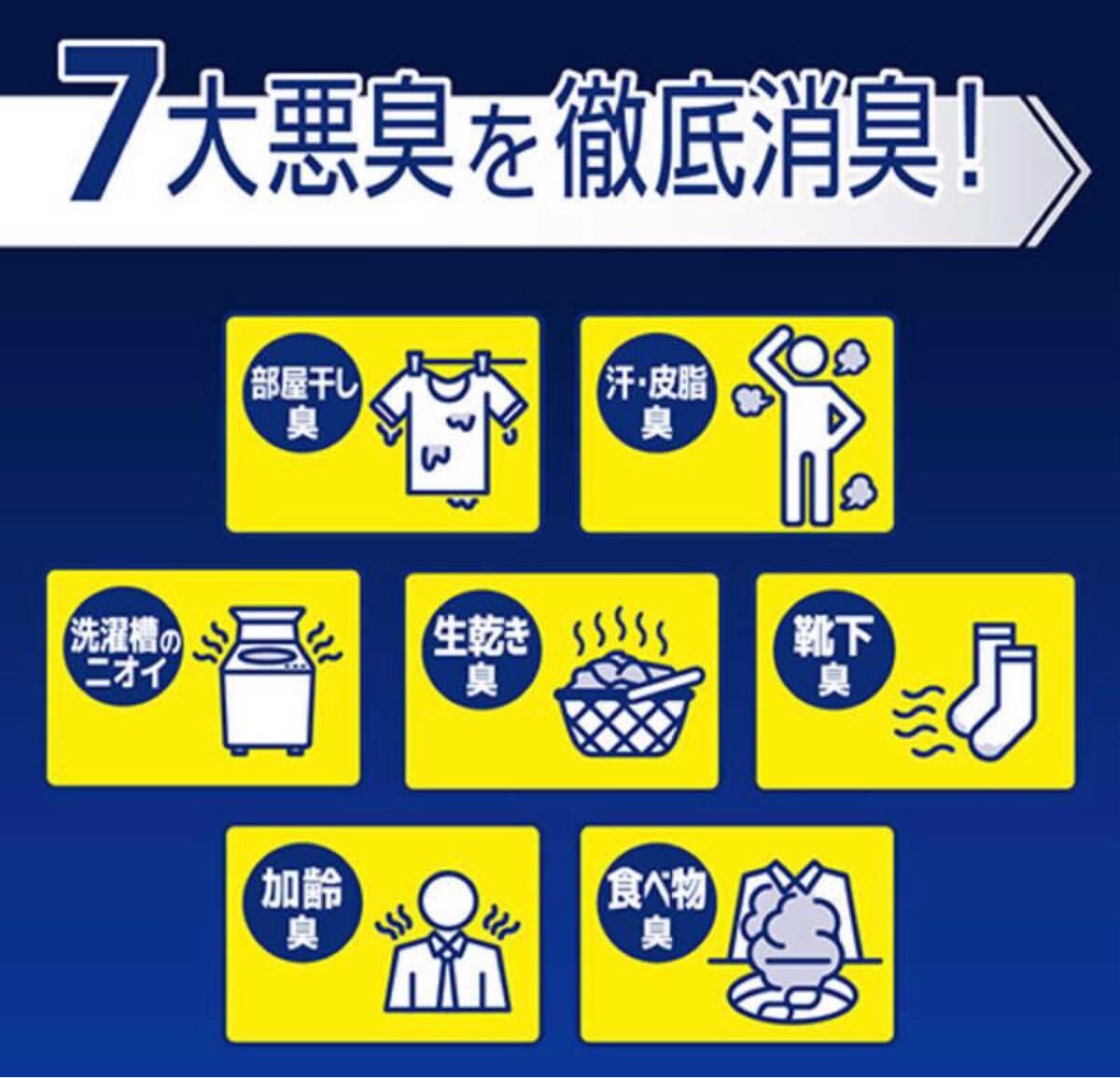 7大悪臭を徹底消臭！

部屋干し臭

汗・皮脂臭

洗濯槽のニオイ

生乾き臭

靴下臭

加齢臭

食べ物臭