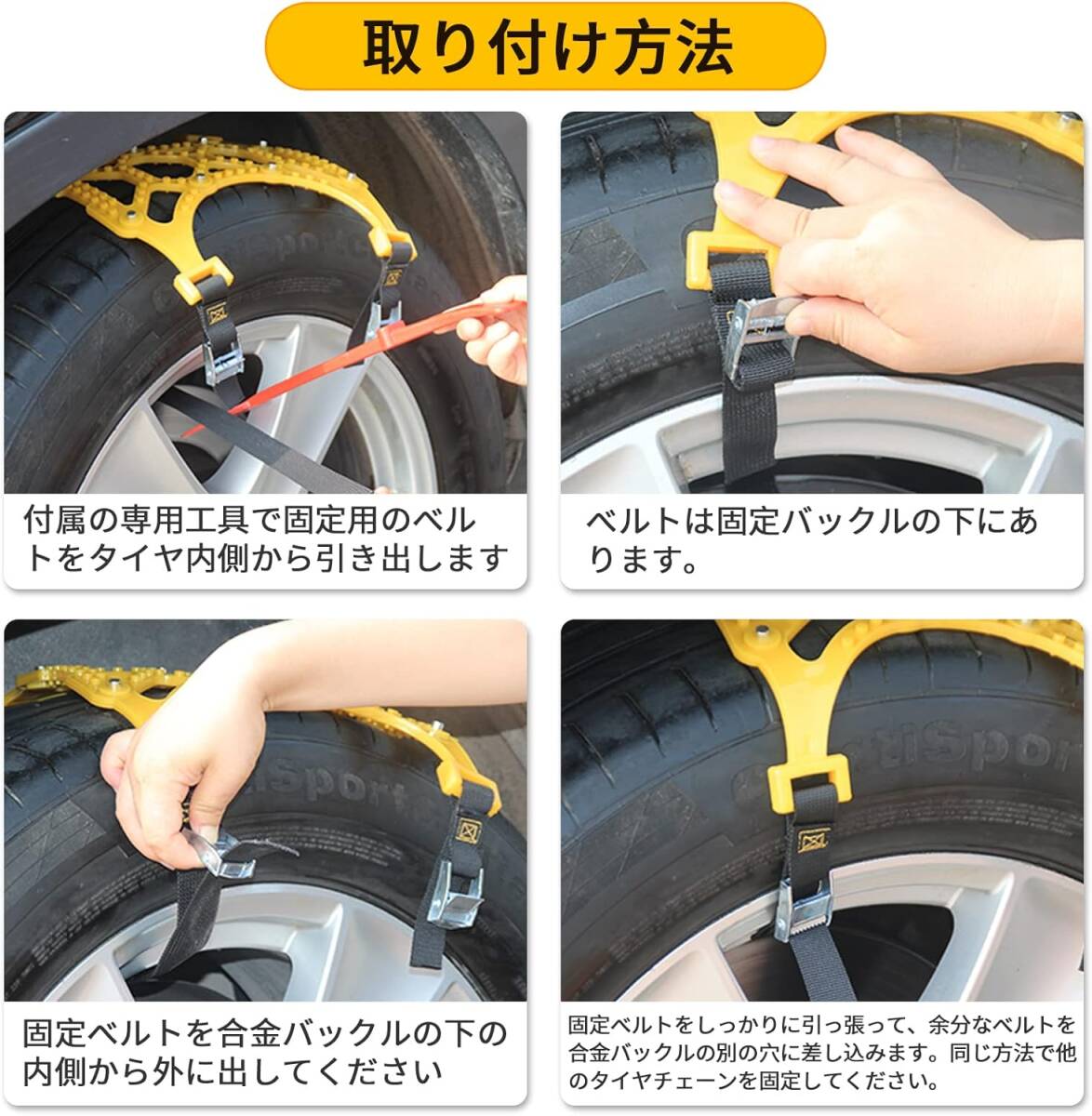 取り付け方法

付属の専用工具で固定用のベルトをタイヤ内側から引き出します

ベルトは固定バックルの下にあります。

固定ベルトを合金バックルの下の内側から外に出してください

固定ベルトをしっかりに引っ張って、余分なベルトを合金バックルの別の穴に差し込みます。同じ方法で他のタイヤチェーンを固定してください。