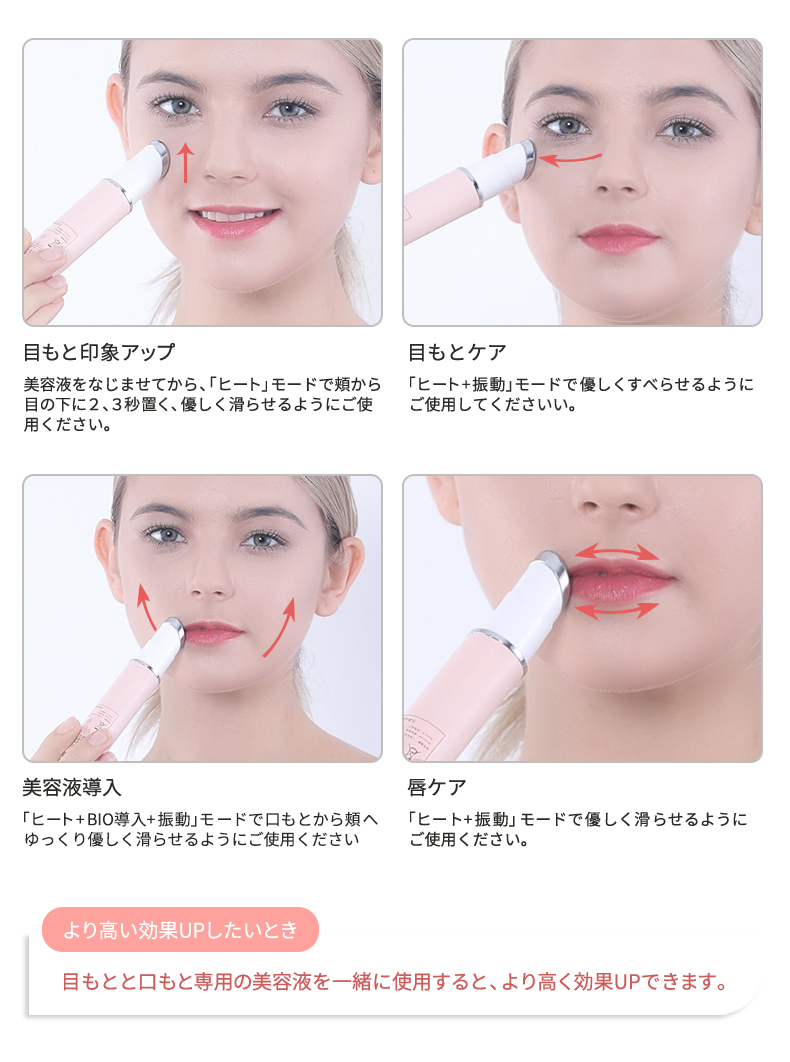 目もと印象アップ

美容液をなじませてから､「ヒート」モードで頬から目の下に2、3秒置く、優しく滑らせるようにご使用ください。

目もとケア

「ヒート+振動」モードで優しくすべらせるようにご使用してくださいい。

美容液導入

「ヒート+BIO導入+振動」モードで口もとから頬へゆっくり優しく滑らせるようにご使用ください

唇ケア

「ヒート+振動」モードで優しく滑らせるようにご使用ください。

より高い効果UPしたいとき

目もとと口もと専用の美容液を一緒に使用すると、より高く効果UPできます。