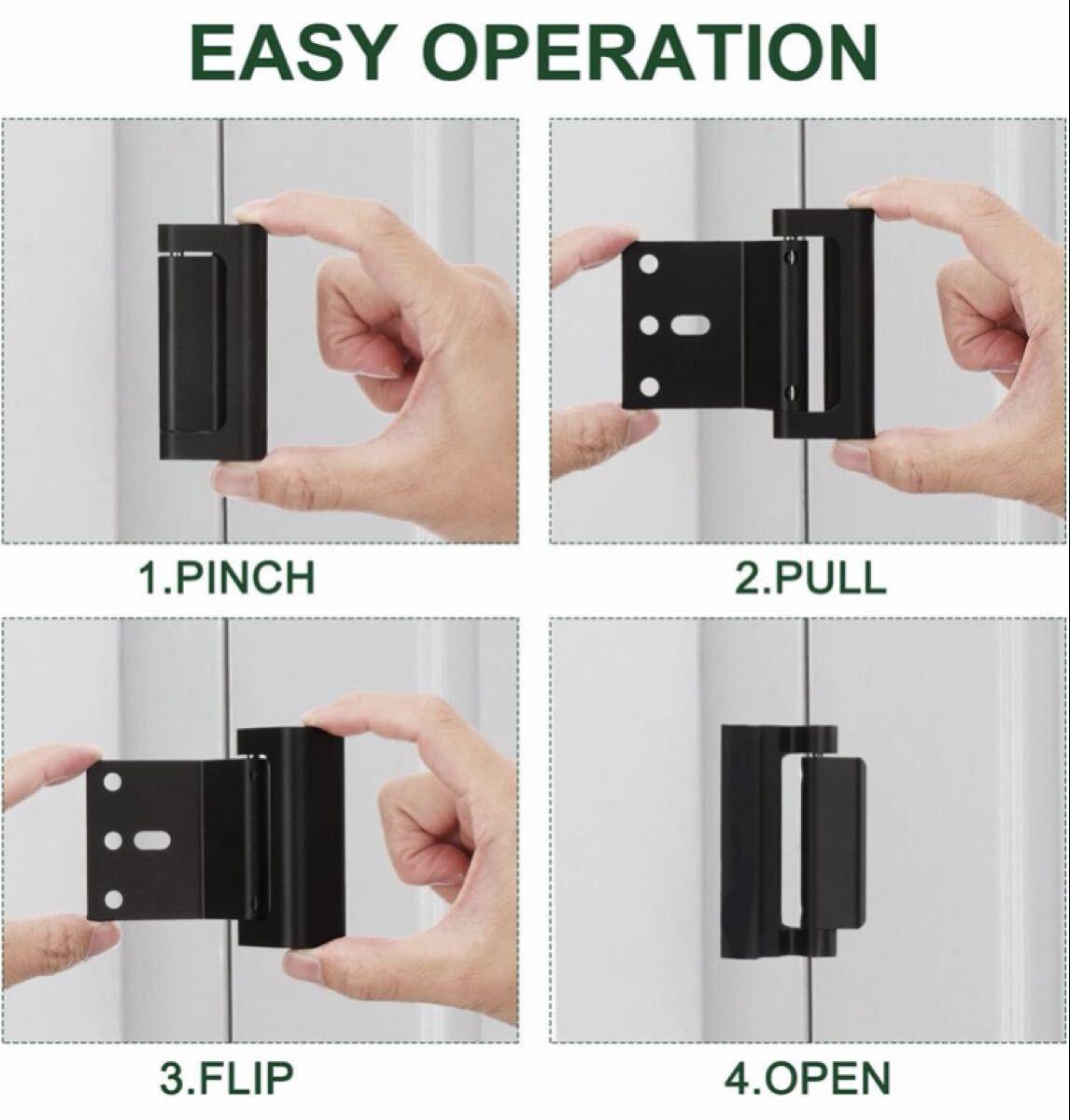 EASY OPERATION

1.PINCH

2.PULL

3.FLIP

4.OPEN