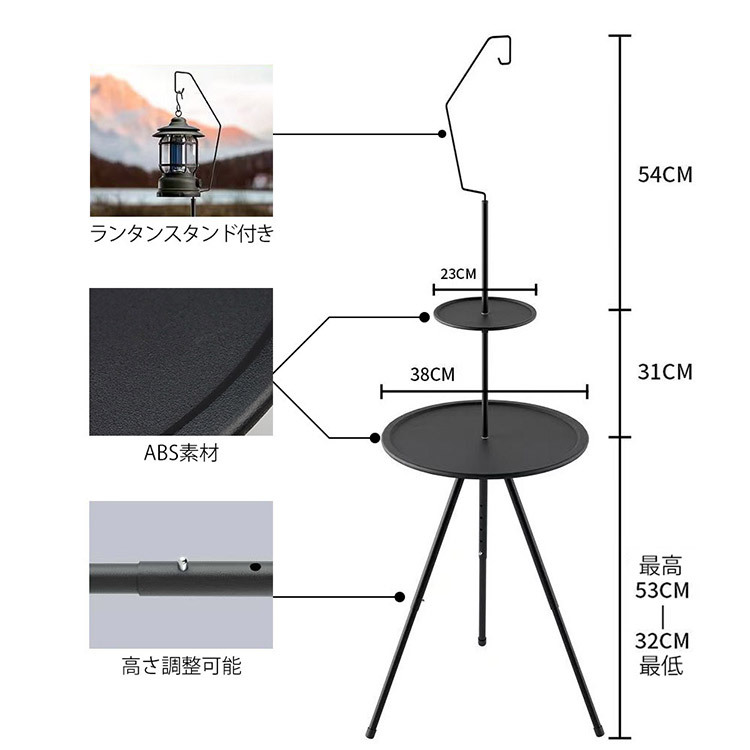 ランタンスタンド付き

ABS素材

高さ調整可能

23CM

38CM

54CM

31CM

最高
53CM
|
32CM
最低