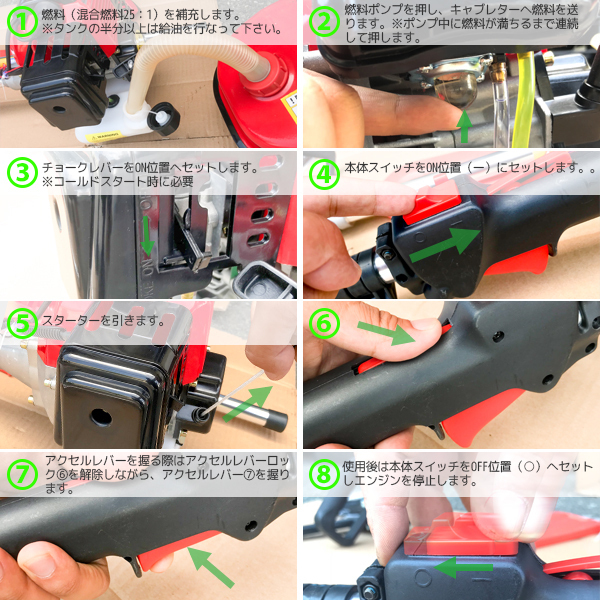 ①
燃料（混合燃料25：1）を補充します。
※タンクの半分以上は給油を行なって下さい。

WARNING

②
燃料ポンプを押し、キャブレターへ燃料を送ります。※ポンプ中に燃料が満ちるまで連続して押します。

③
チョークレバーをON位置へセットします。
※コールドスタート時に必要

④
本体スイッチをON位置（ー）にセットします。。

⑤
スターターを引きます。

⑥

⑦
アクセルレバーを握る際はアクセルレバーロック⑥を解除しながら、アクセルレバー⑦を握ります。

⑧
使用後は本体スイッチをOFF位置（○）へセットしエンジンを停止します。