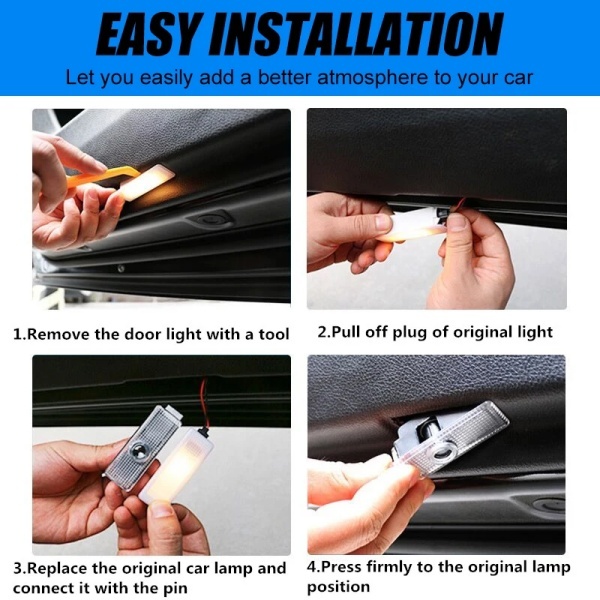 EASY INSTALLATION

Let you easily add a better atmosphere to your car

1.Remove the door light with a tool

2.Pull off plug of original light

3.Replace the original car lamp and connect it with the pin

4.Press firmly to the original lamp position