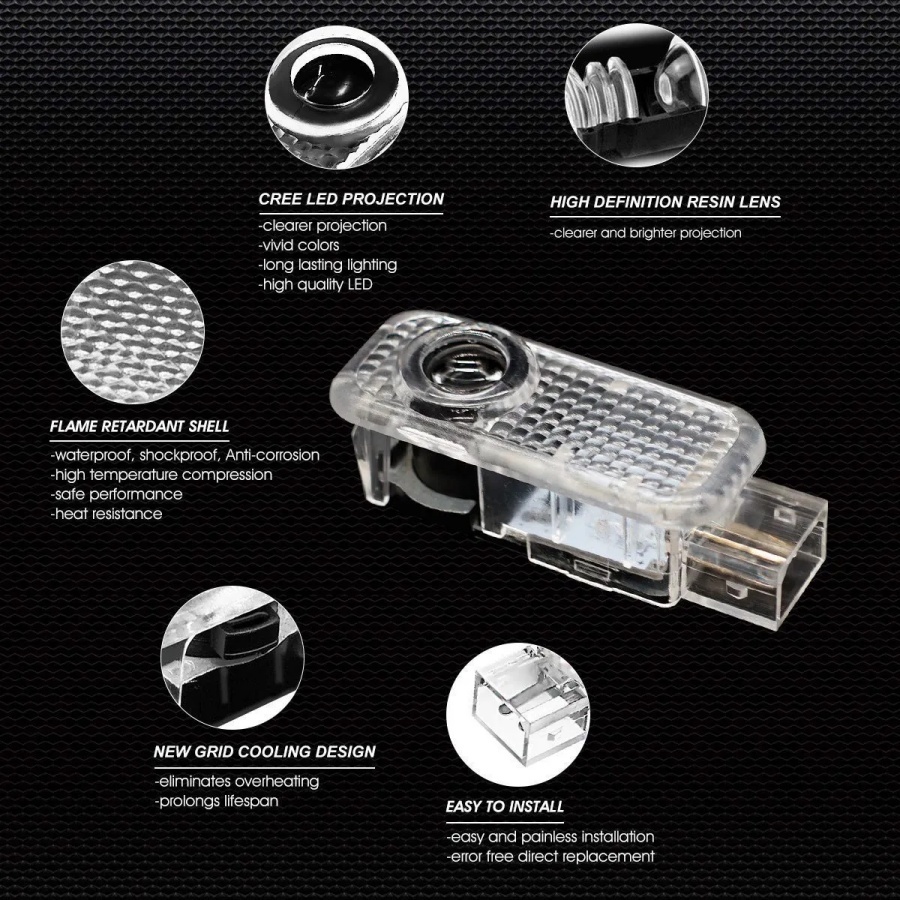 CREE LED PROJECTION
-clearer projection
-vivid colors
-long lasting lighting
-high quality LED

HIGH DEFINITION RESIN LENS
-clearer and brighter projection

FLAME RETARDANT SHELL
-waterproof, shockproof, Anti-corrosion
-high temperature compression
-safe performance
-heat resistance

NEW GRID COOLING DESIGN
-eliminates overheating
-prolongs lifespan

EASY TO INSTALL
-easy and painless installation
-error free direct replacement