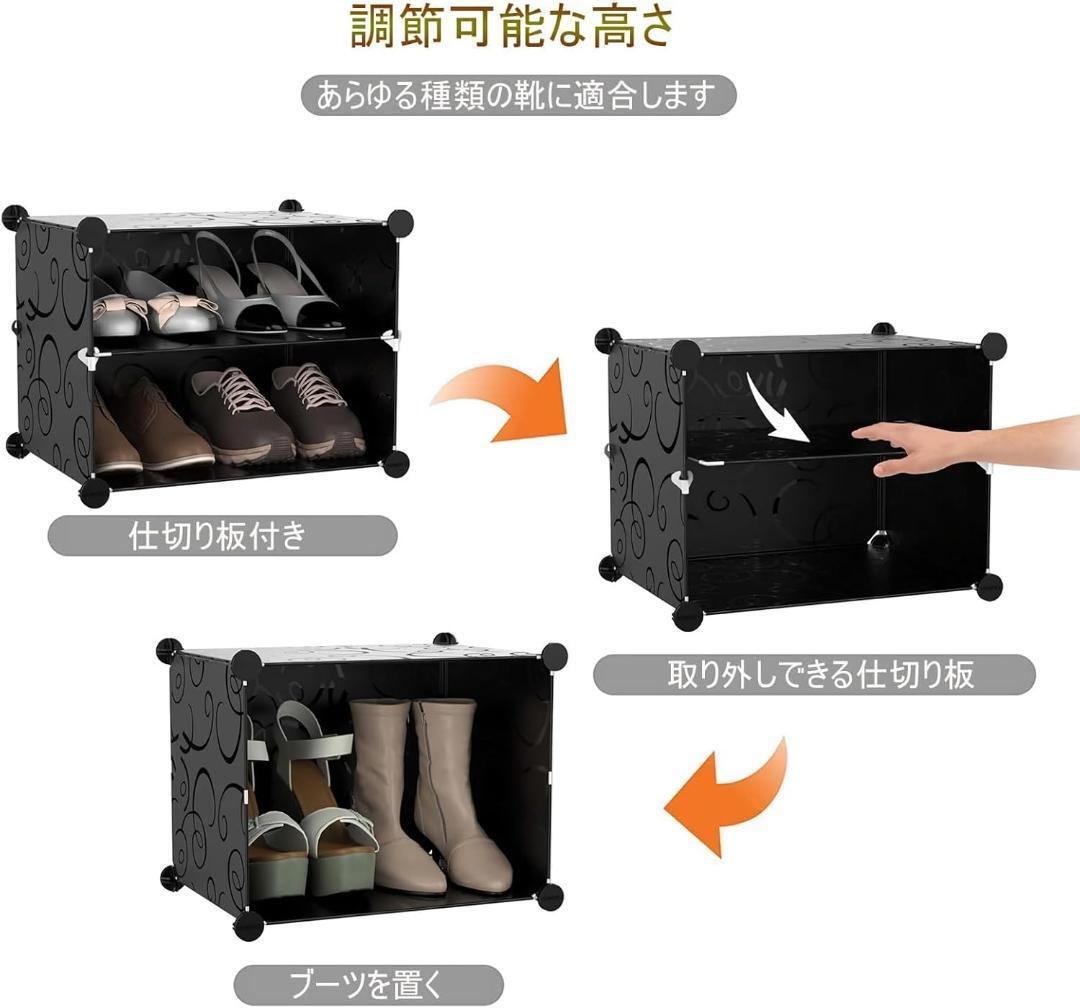 調節可能な高さ

あらゆる種類の靴に適合します

仕切り板付き

取り外しできる仕切り板

ブーツを置く