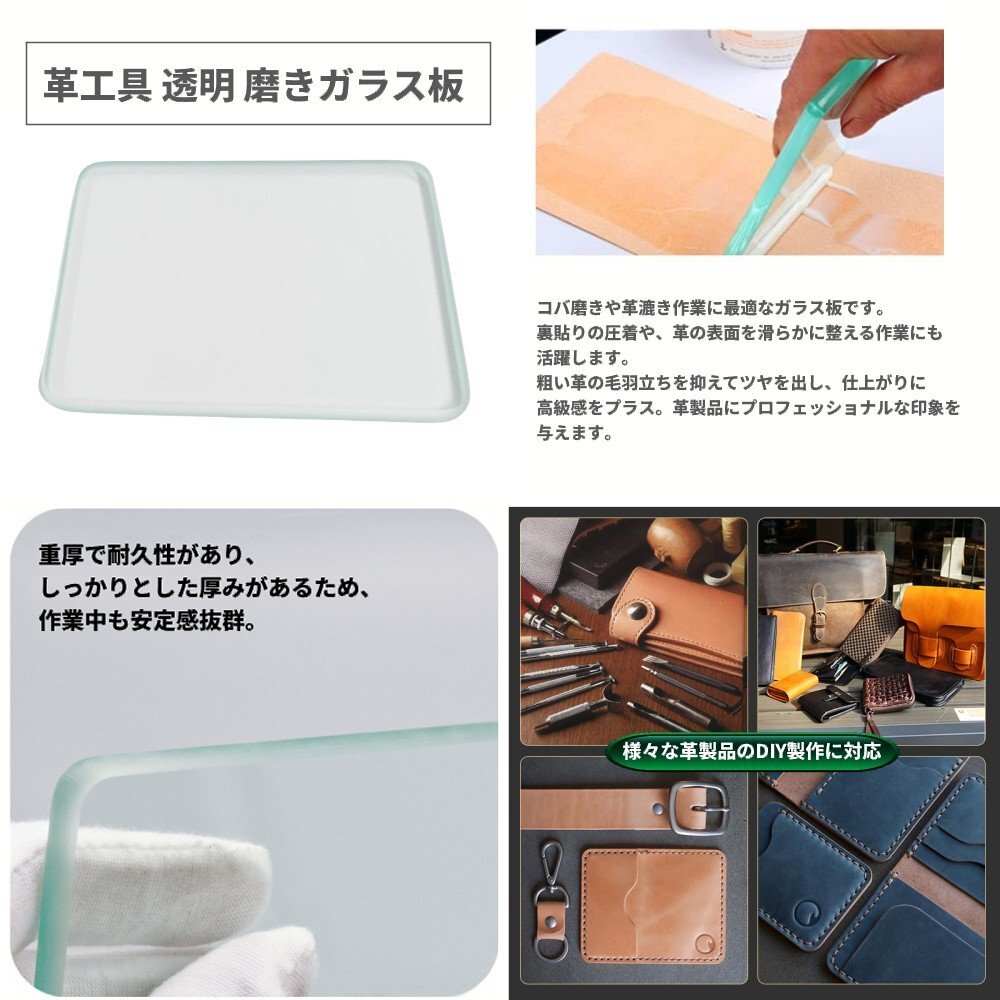 革工具 透明 磨きガラス板

コバ磨きや革漉き作業に最適なガラス板です。
裏貼りの圧着や、革の表面を滑らかに整える作業にも活躍します。
粗い革の毛羽立ちを抑えてツヤを出し、仕上がりに高級感をプラス。革製品にプロフェッショナルな印象を与えます。

重厚で耐久性があり、
しっかりとした厚みがあるため、
作業中も安定感抜群。

様々な革製品のDIY製作に対応