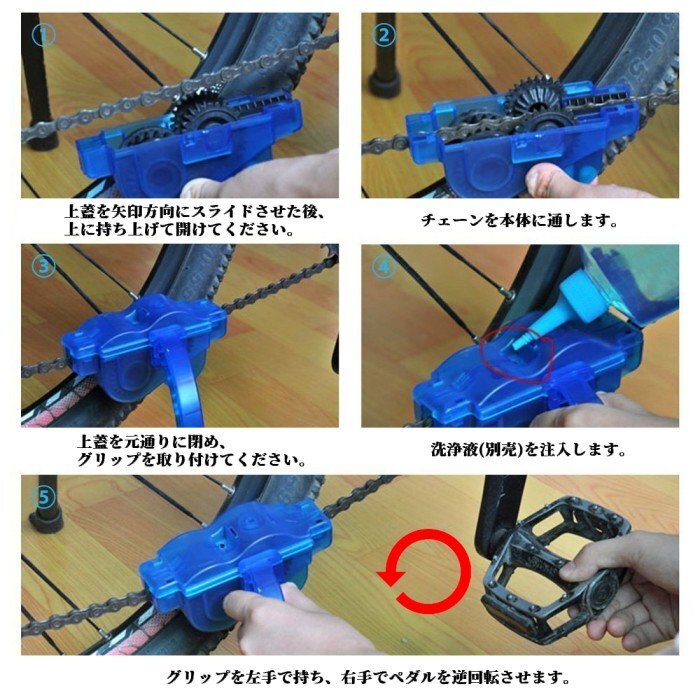 ①

上蓋を矢印方向にスライドさせた後、上に持ち上げて開けてください。

②

チェーンを本体に通します。

③

上蓋を元通りに閉め、グリップを取り付けてください。

④

洗浄液(別売)を注入します。

⑤

グリップを左手で持ち、右手でペダルを逆回転させます。