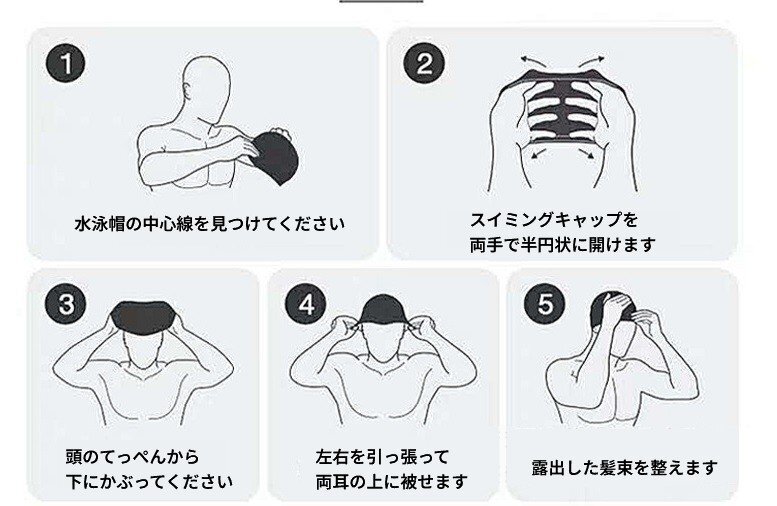 1

水泳帽の中心線を見つけてください

2

スイミングキャップを
両手で半円状に開けます

3

頭のてっぺんから
下にかぶってください

4

左右を引っ張って
両耳の上に被せます

5

露出した髪束を整えます