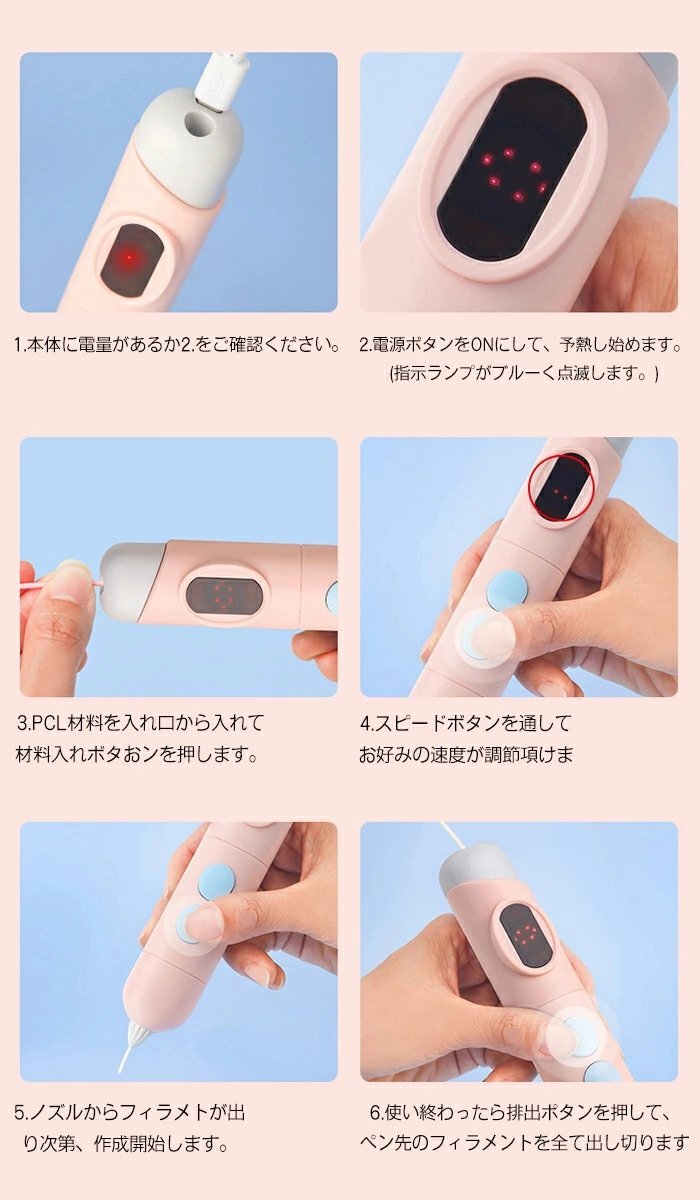 1.本体に電量があるか2.をご確認ください。

2.電源ボタンをONにして、予熱し始めます。(指示ランプがブルーく点滅します。)

3.PCL材料を入れ口から入れて材料入れボタおンを押します。

4.スピードボタンを通してお好みの速度が調節項けま

5.ノズルからフィラメトが出り次第、作成開始します。

6.使い終わったら排出ボタンを押して、ペン先のフィラメントを全て出し切ります