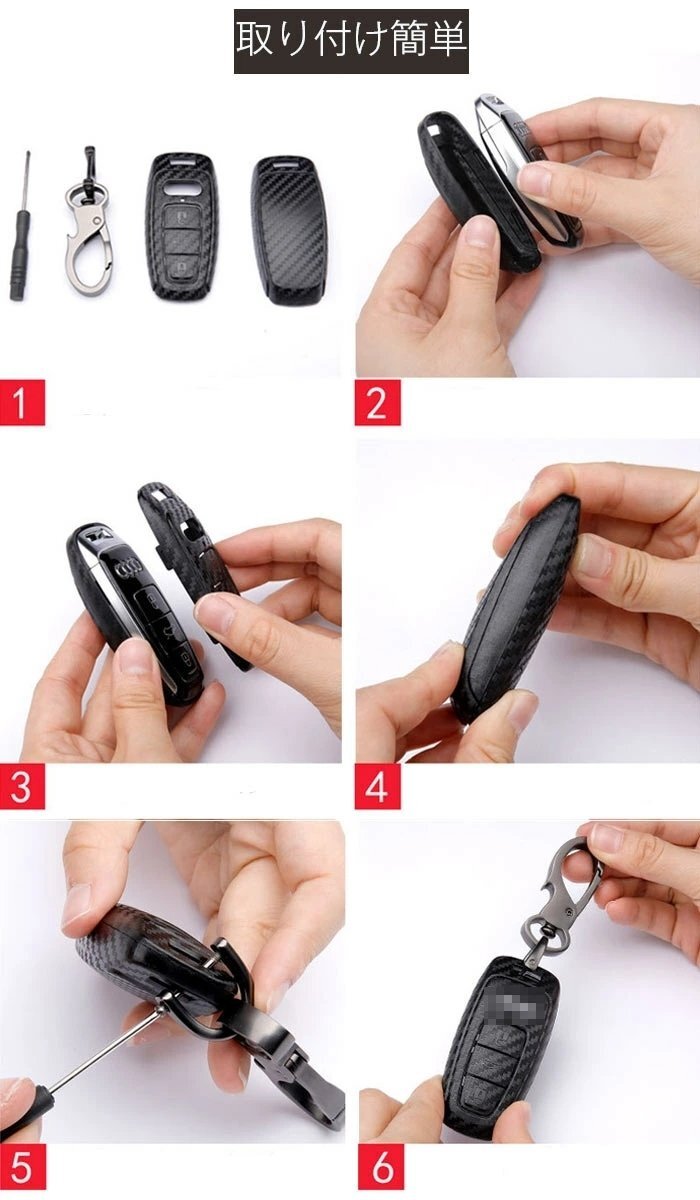 取り付け簡単

1

2

3

4

5

6