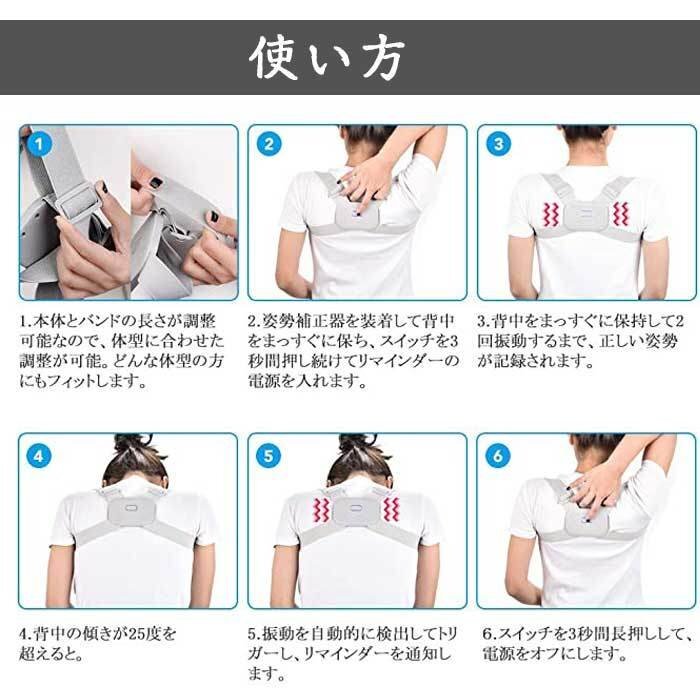 使い方

1

2

3

1.本体とバンドの長さが調整可能なので、体型に合わせた調整が可能。どんな体型の方にもフィットします。

2.姿勢補正器を装着して背中をまっすぐに保ち、スイッチを3秒間押し続けてリマインダーの電源を入れます。

3.背中をまっすぐに保持して2回振動するまで、正しい姿勢が記録されます。

4

5

6

4.背中の傾きが25度を超えると。

5.振動を自動的に検出してトリガーし、リマインダーを通知します。

6.スイッチを3秒間長押しして、電源をオフにします。