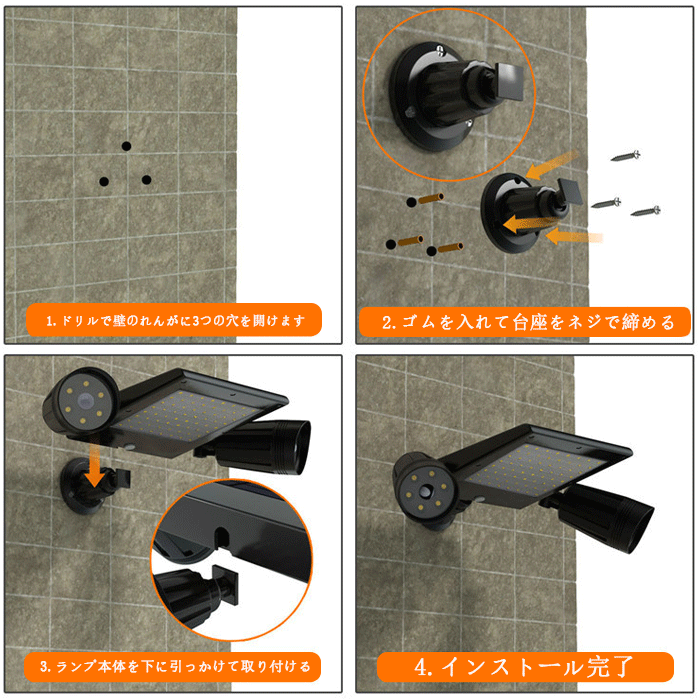 1. ドリルで壁のれんがに3つの穴を開けます

2. ゴムを入れて台座をネジで締める

3. ランプ本体を下に引っかけて取り付ける

4. インストール完了