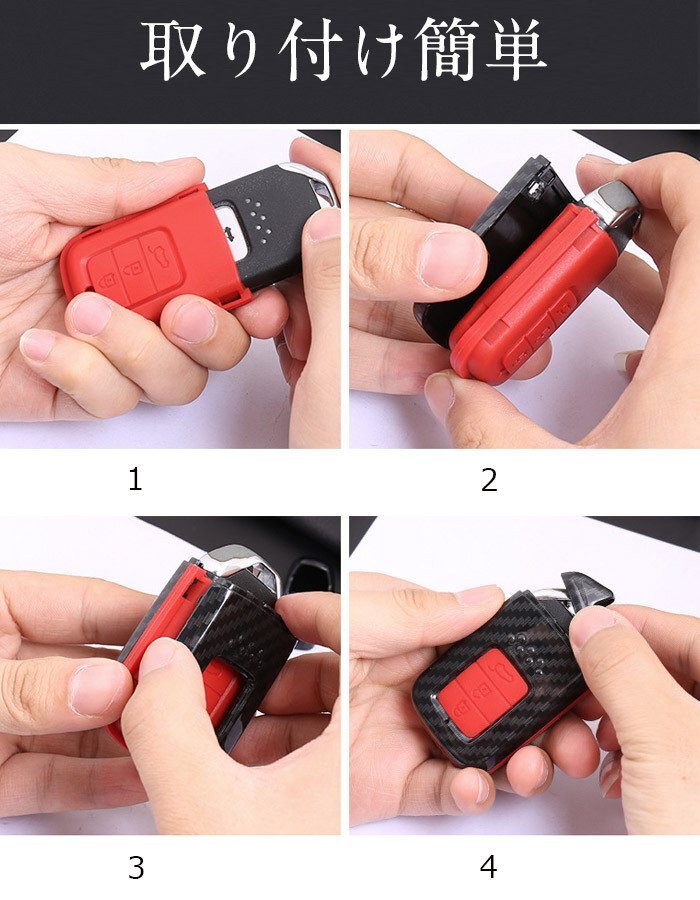 取り付け簡単

1

2

3

4