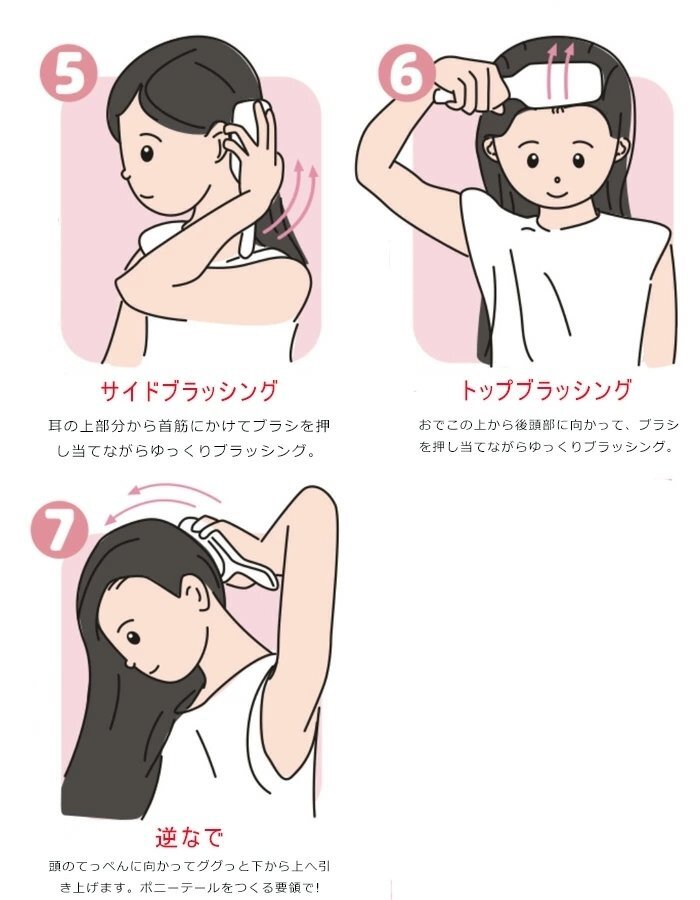 5

サイドブラッシング

耳の上部分から首筋にかけてブラシを押し当てながらゆっくりブラッシング。

6

トップブラッシング

おでこの上から後頭部に向かって、ブラシを押し当てながらゆっくりブラッシング。

7

逆なで

頭のてっぺんに向かってググっと下から上へ引き上げます。ポニーテールをつくる要領で!