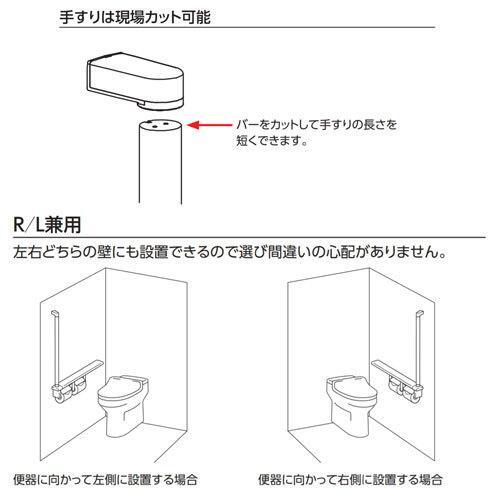 手すりは現場カット可能

バーをカットして手すりの長さを短くできます。

R/L兼用

左右どちらの壁にも設置できるので選び間違いの心配がありません。

便器に向かって左側に設置する場合

便器に向かって右側に設置する場合