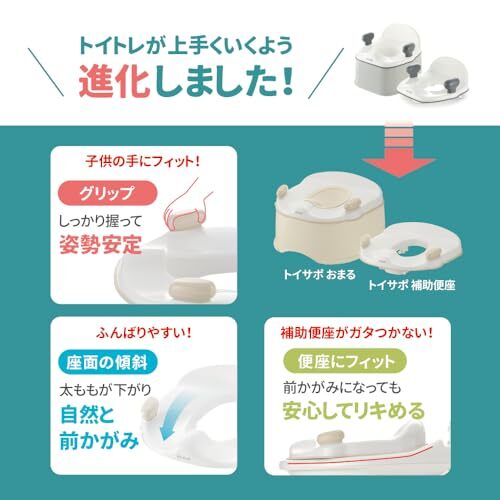 トイトレが上手くいくよう
進化しました!

子供の手にフィット!
グリップ
しっかり握って
姿勢安定

トイサポ おまる
トイサポ 補助便座

ふんばりやすい!
座面の傾斜
太ももが下がり
自然と
前かがみ

補助便座がガタつかない!
便座にフィット
前かがみになっても
安心してリキめる