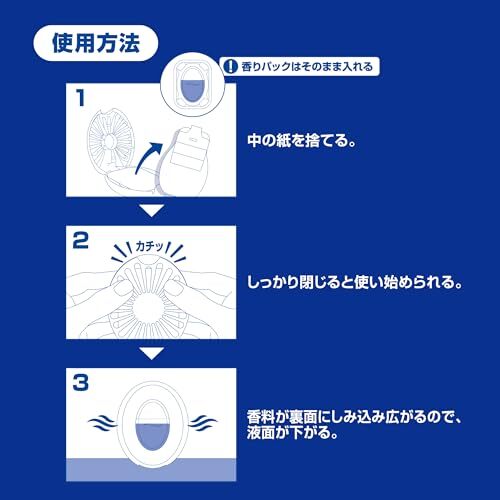 使用方法

! 香りパックはそのまま入れる

1

中の紙を捨てる。

2

カチッ

しっかり閉じると使い始められる。

3

香料が裏面にしみ込み広がるので、液面が下がる。