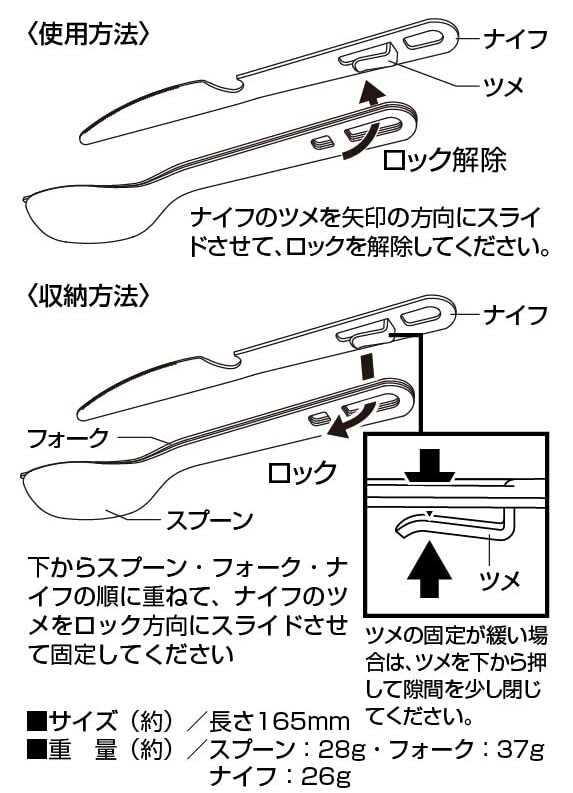 〈使用方法〉

ナイフ

ツメ

ロック解除

ナイフのツメを矢印の方向にスライドさせて、ロックを解除してください。

〈収納方法〉

ナイフ

フォーク

ロック

スプーン

ツメ

下からスプーン・フォーク・ナイフの順に重ねて、ナイフのツメをロック方向にスライドさせて固定してください

ツメの固定が緩い場合は、ツメを下から押して隙間を少し閉じてください。

■サイズ（約）／長さ165mm
■重　量（約）／スプーン：28g・フォーク：37g
ナイフ：26g