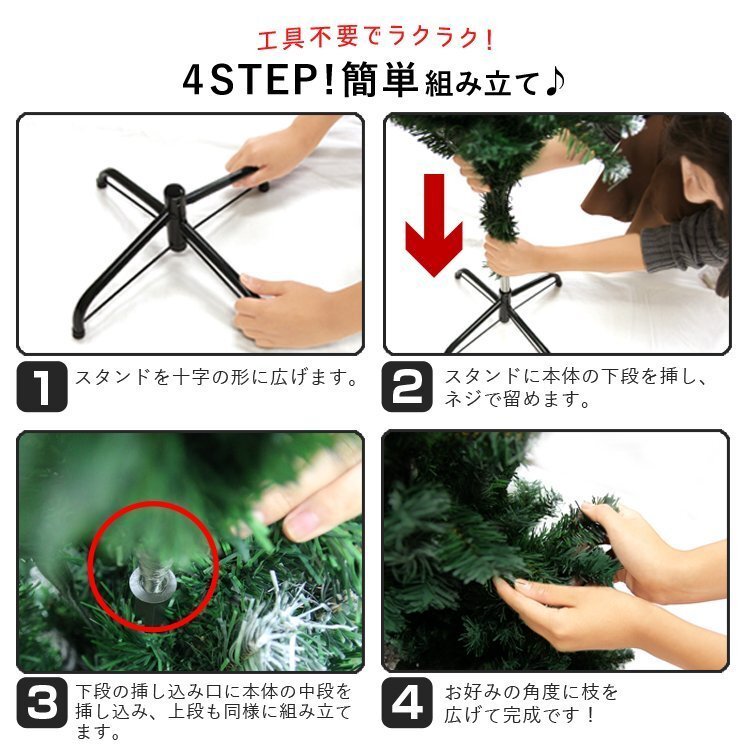 工具不要でラクラク!

4STEP!簡単組み立て♪

1 スタンドを十字の形に広げます。

2 スタンドに本体の下段を挿し、ネジで留めます。

3 下段の挿し込み口に本体の中段を挿し込み、上段も同様に組み立てます。

4 お好みの角度に枝を広げて完成です!