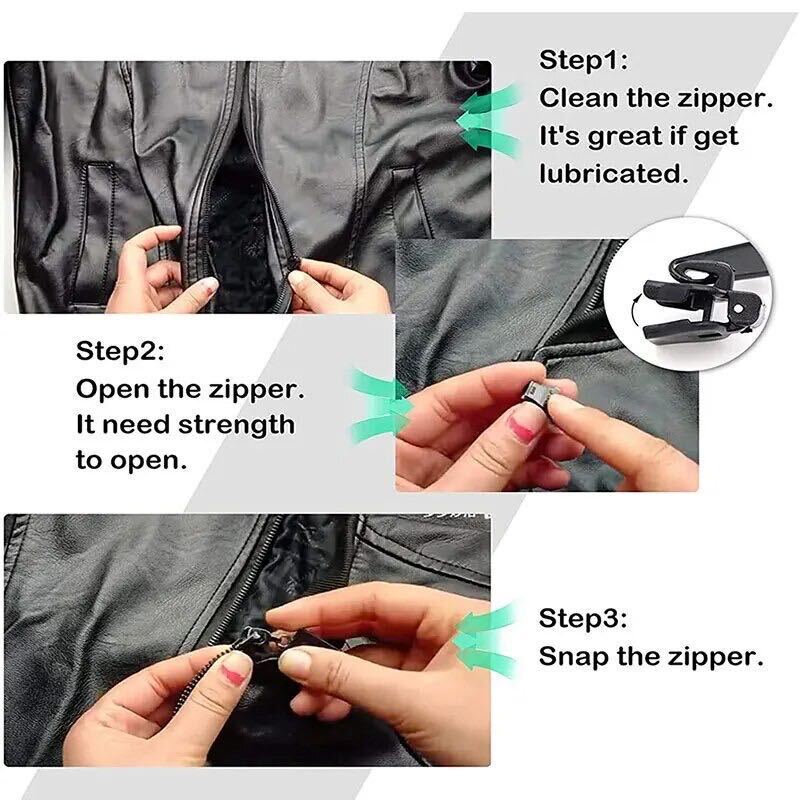 Step1:
Clean the zipper. It's great if get lubricated.

Step2:
Open the zipper. It need strength to open.

Step3:
Snap the zipper.