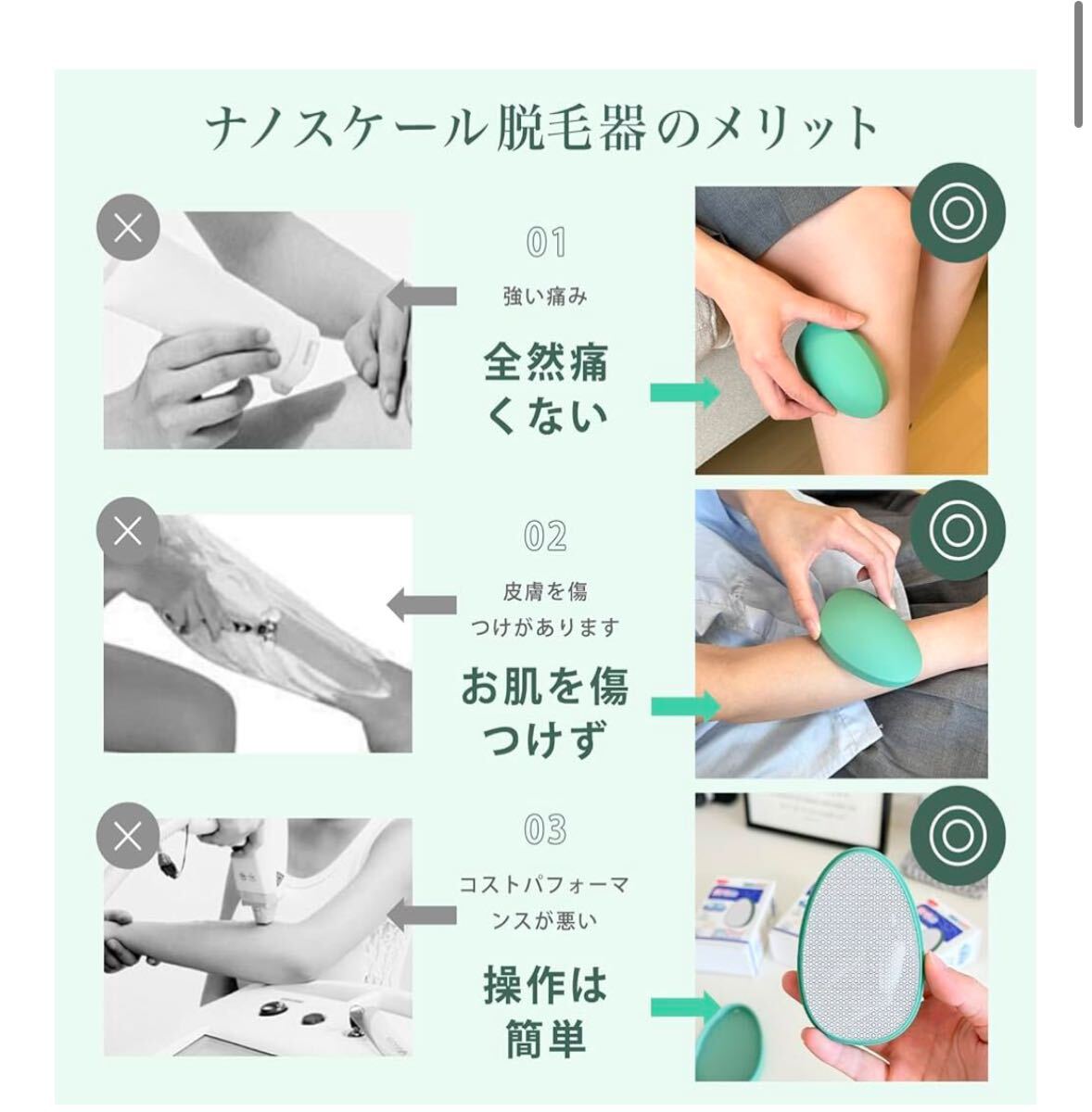 ナノスケール脱毛器のメリット

01

強い痛み

全然痛くない

02

皮膚を傷つけがあります

お肌を傷つけず

03

コストパフォーマンスが悪い

操作は簡単