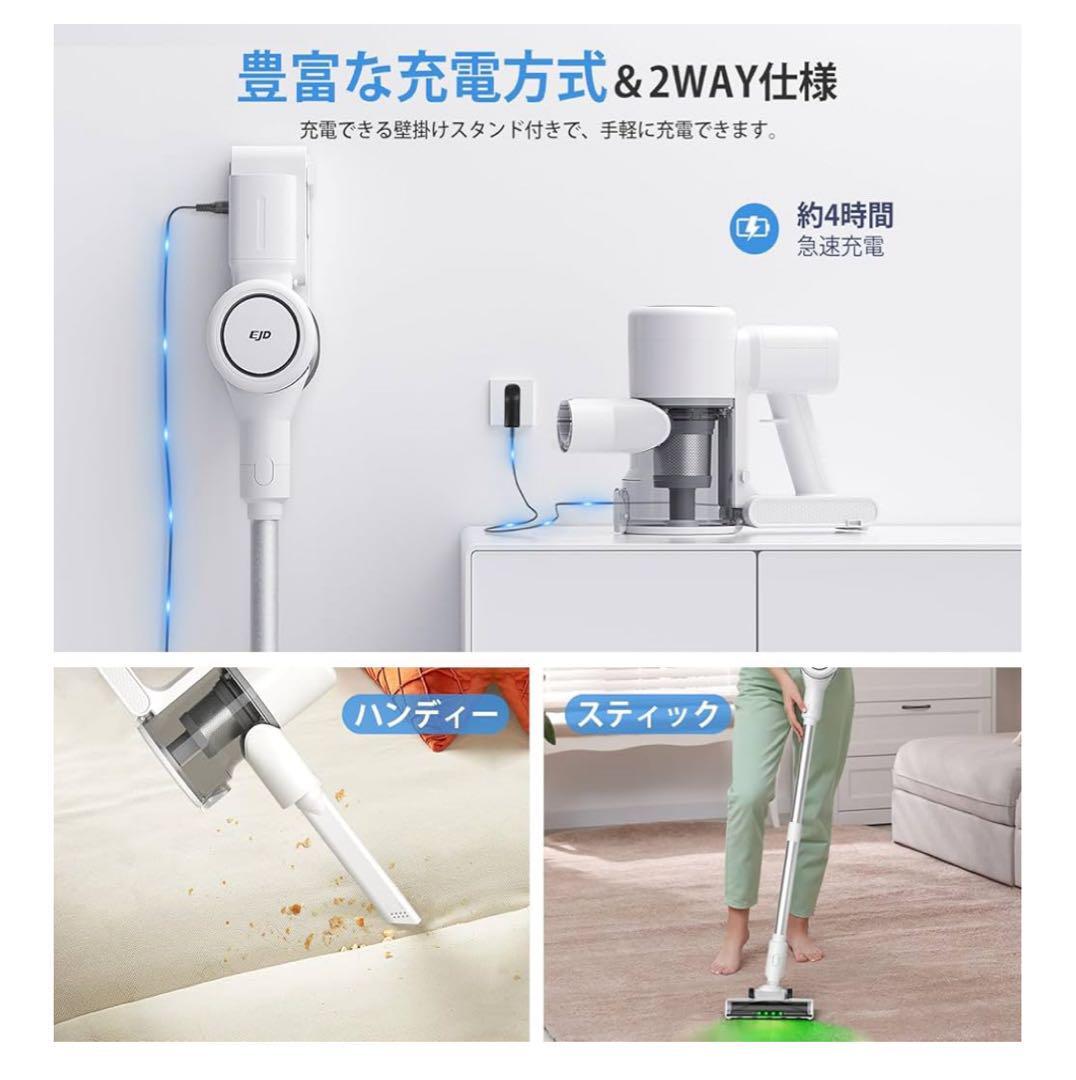 豊富な充電方式＆2WAY仕様

充電できる壁掛けスタンド付きで、手軽に充電できます。

約4時間
急速充電

EJD

ハンディー

スティック