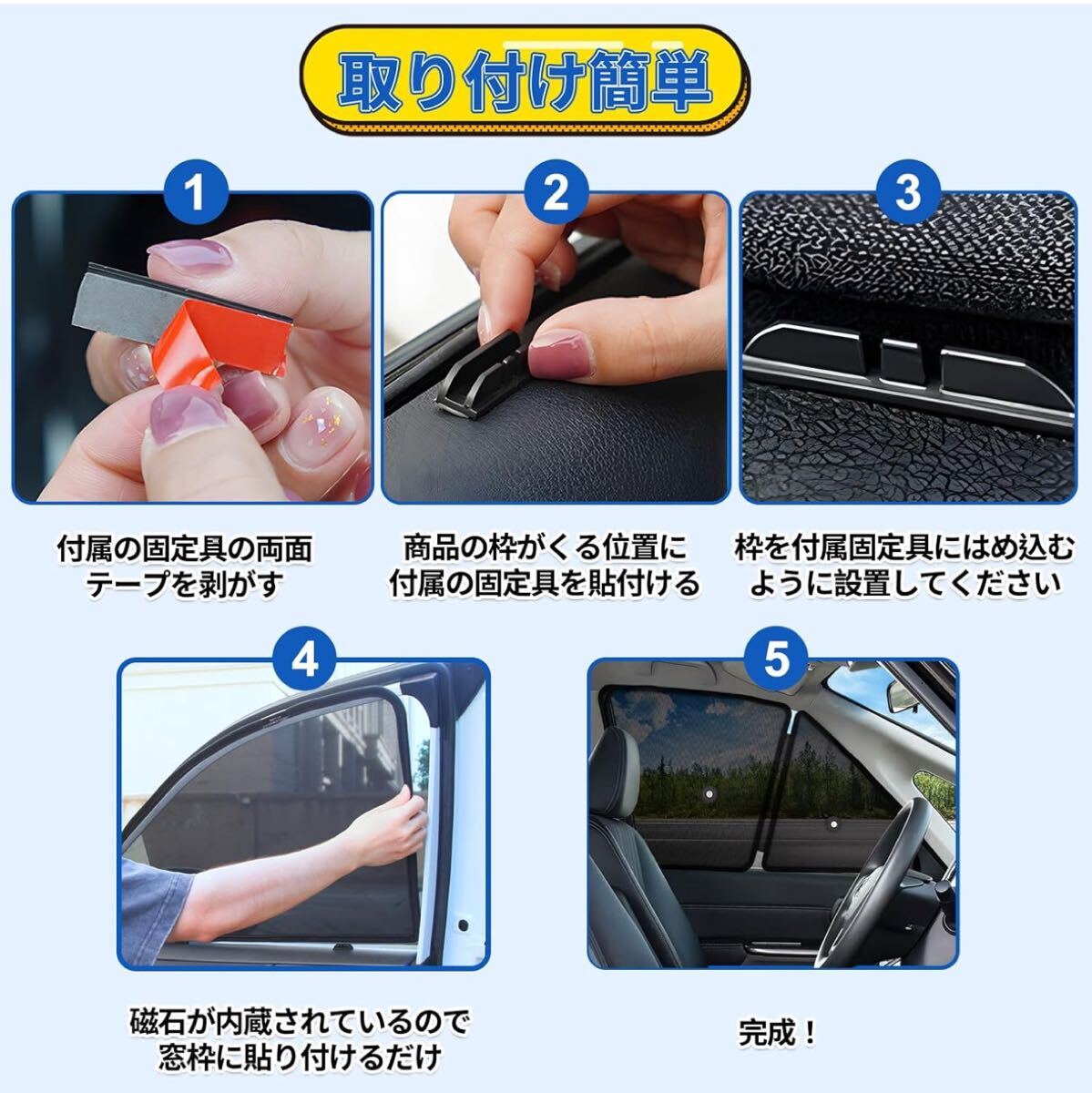 取り付け簡単

1

付属の固定具の両面テープを剥がす

2

商品の枠がくる位置に付属の固定具を貼付ける

3

枠を付属固定具にはめ込むように設置してください

4

磁石が内蔵されているので窓枠に貼り付けるだけ

5

完成！