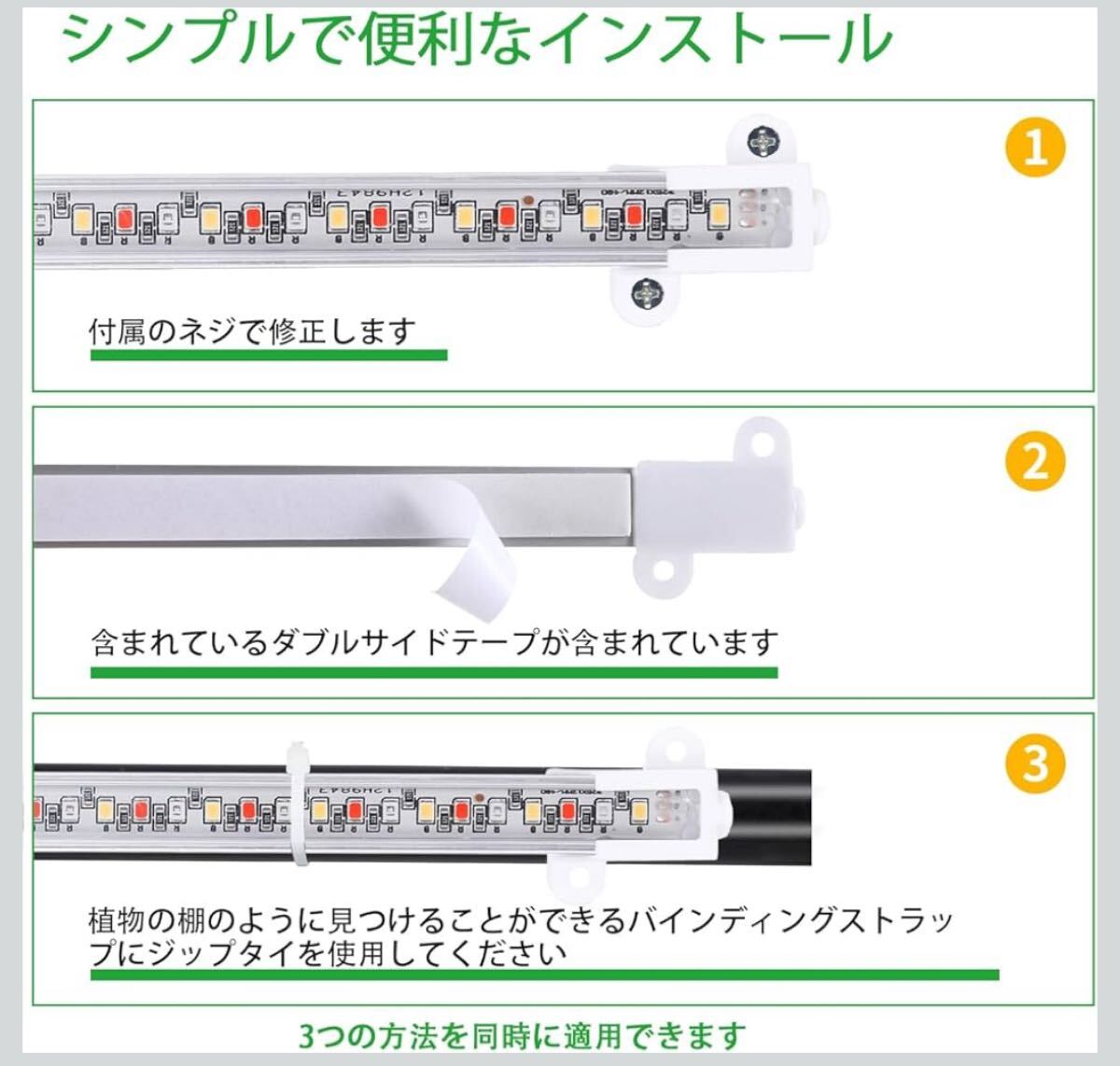 シンプルで便利なインストール

1

付属のネジで修正します

2

含まれているダブルサイドテープが含まれています

3

植物の棚のように見つけることができるバインディングストラップにジップタイを使用してください

3つの方法を同時に適用できます