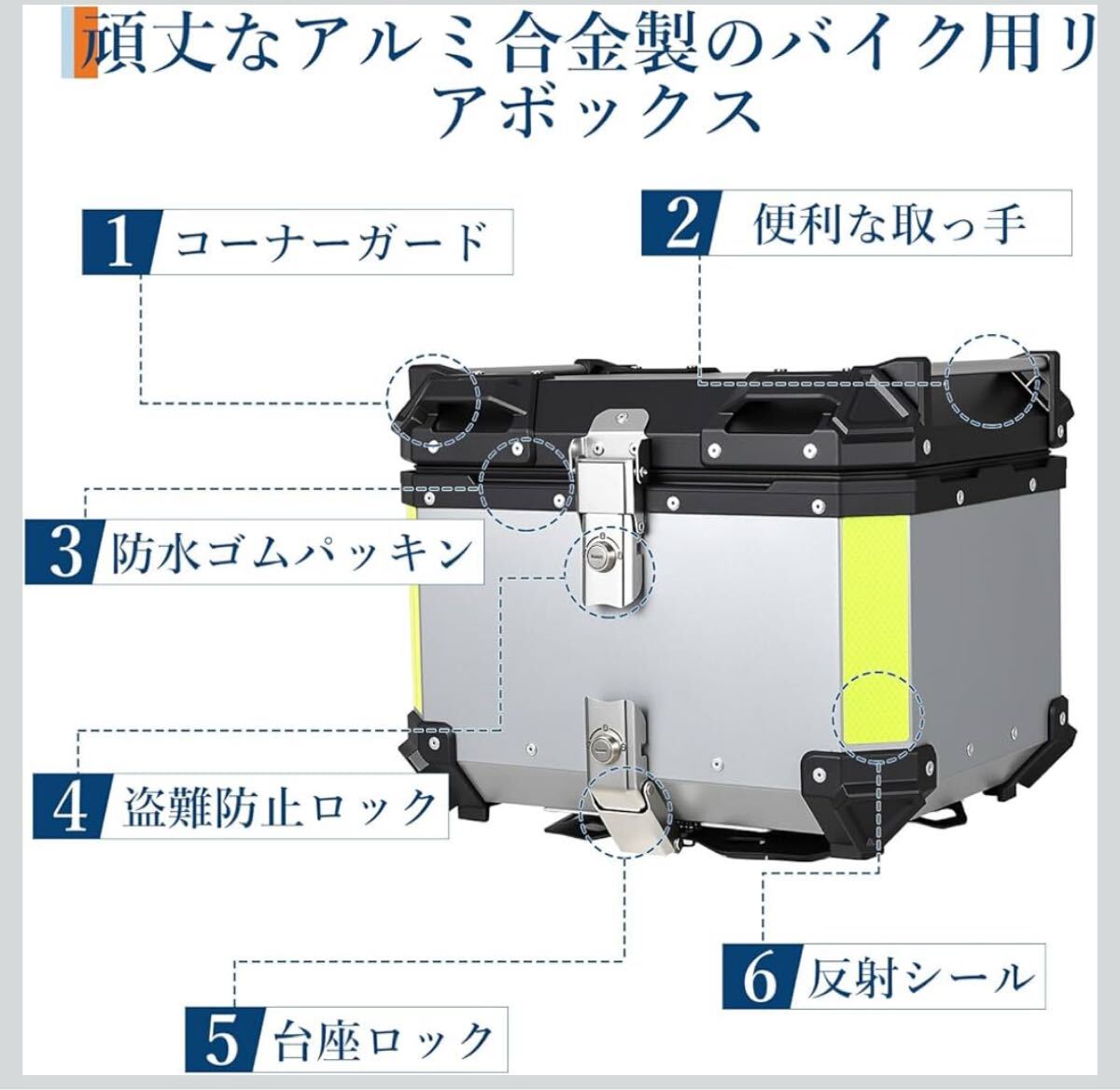 頑丈なアルミ合金製のバイク用リアボックス

1 コーナーガード

2 便利な取っ手

3 防水ゴムパッキン

4 盗難防止ロック

5 台座ロック

6 反射シール