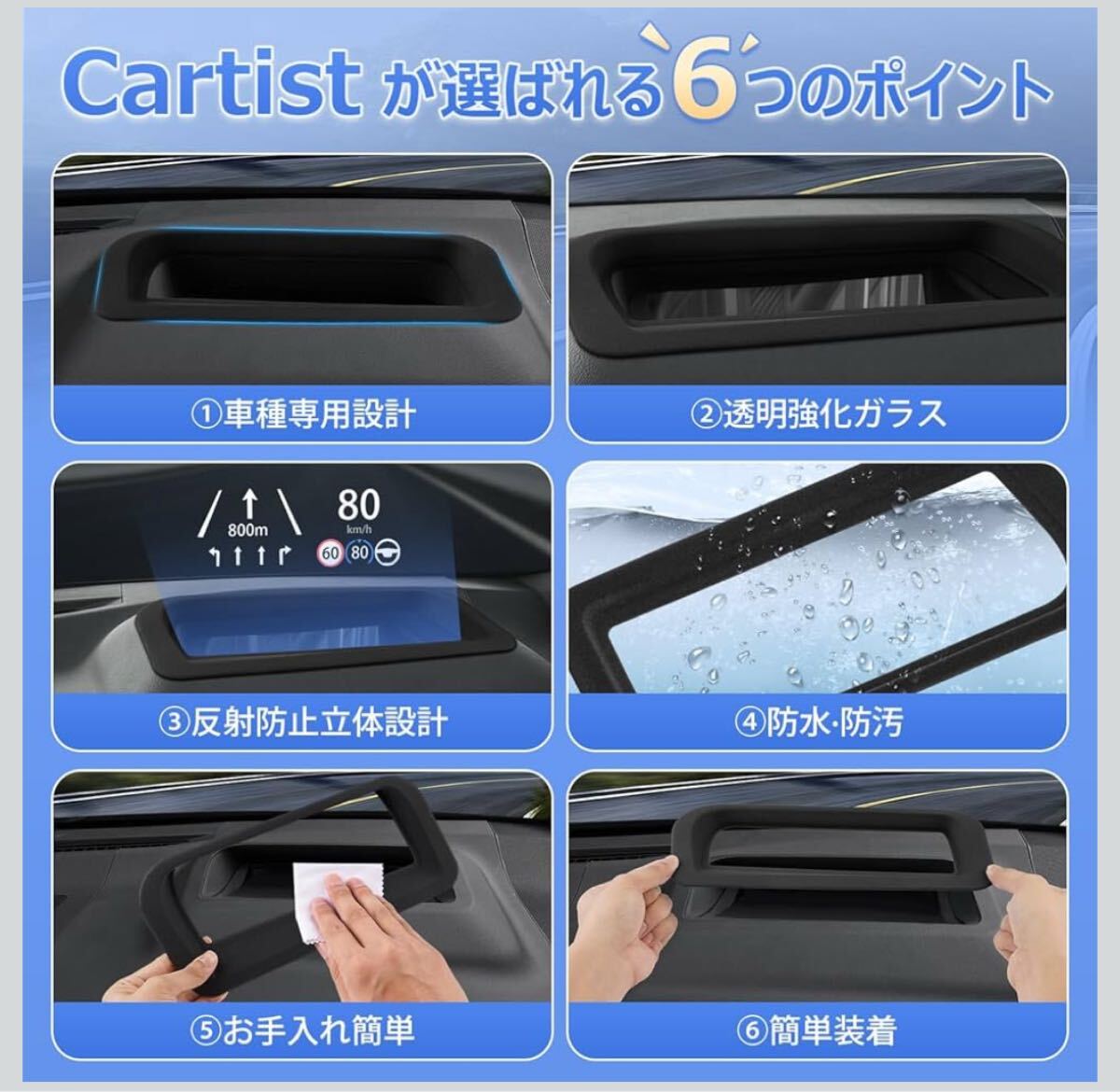 Cartist が選ばれる6つのポイント

①車種専用設計

②透明強化ガラス

800m

80

km/h

60

80

③反射防止立体設計

④防水·防汚

⑤お手入れ簡単

⑥簡単装着