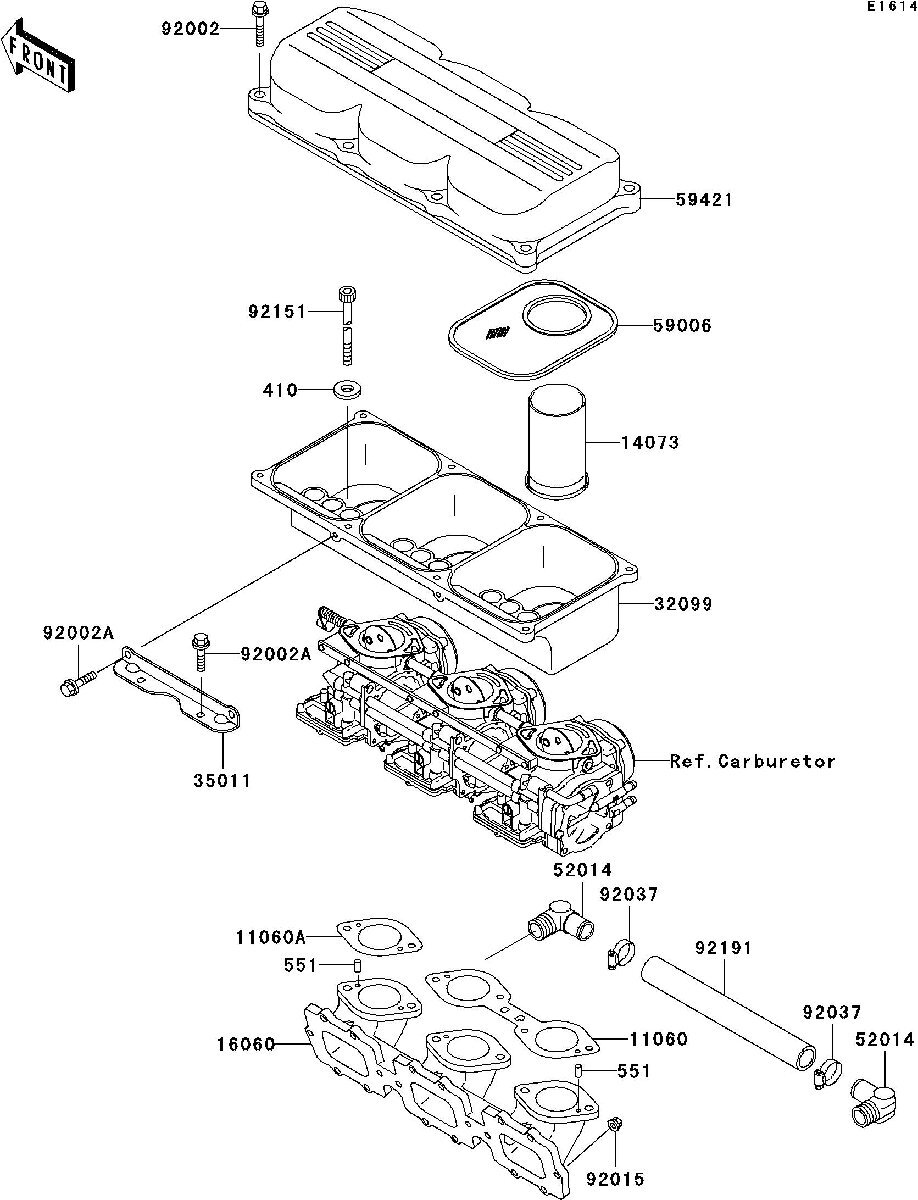 E1614

FRONT

92002

59421

92151

59006

410

14073

32099

92002A

92002A

35011

Ref.Carburetor

52014

92037

11060A

92191

551

92037

52014

16060

11060

551

92015