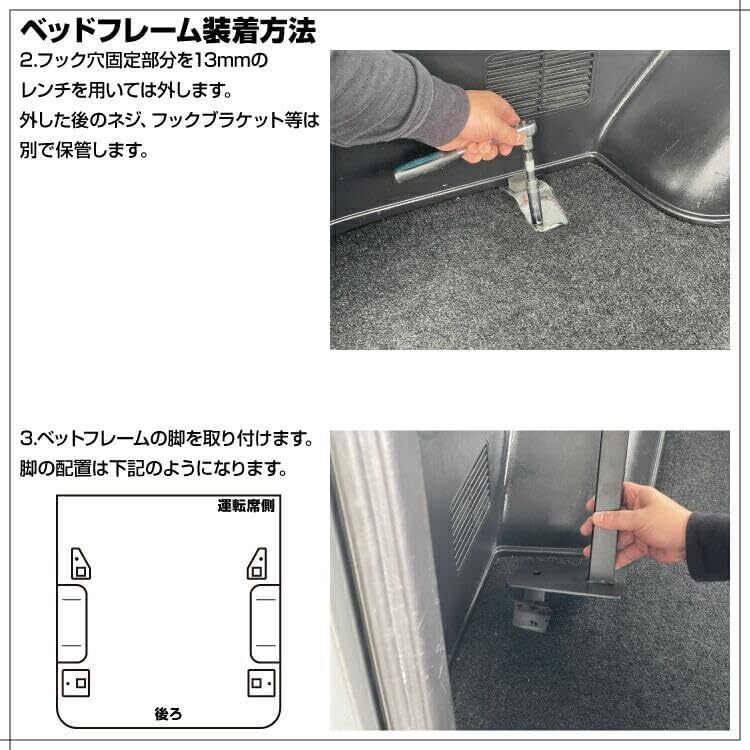 ベッドフレーム装着方法

2.フック穴固定部分を13mmのレンチを用いては外します。
外した後のネジ、フックブラケット等は別で保管します。

3.ベットフレームの脚を取り付けます。
脚の配置は下記のようになります。

運転席側

後ろ