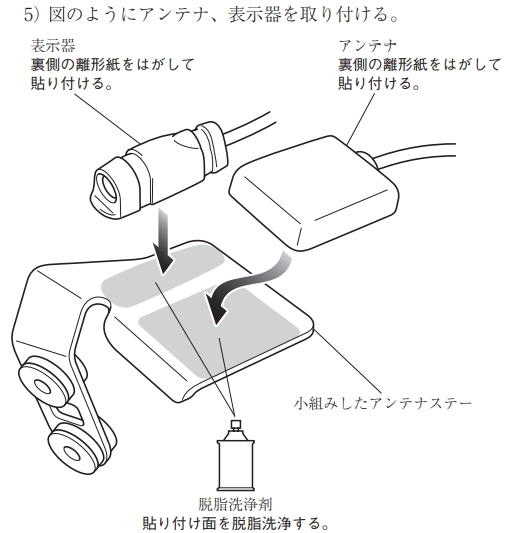 5) 図のようにアンテナ、表示器を取り付ける。

表示器
裏側の離形紙をはがして貼り付ける。

アンテナ
裏側の離形紙をはがして貼り付ける。

小組みしたアンテナステー

脱脂洗浄剤
貼り付け面を脱脂洗浄する。