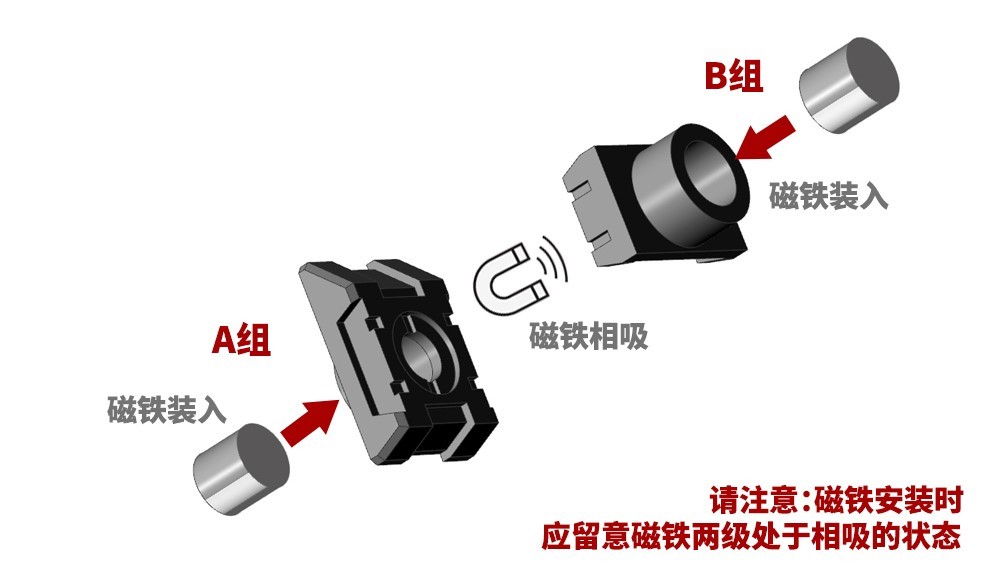 B组

磁铁装入

磁铁相吸

A组

磁铁装入

请注意:磁铁安装时
应留意磁铁两级处于相吸的状态