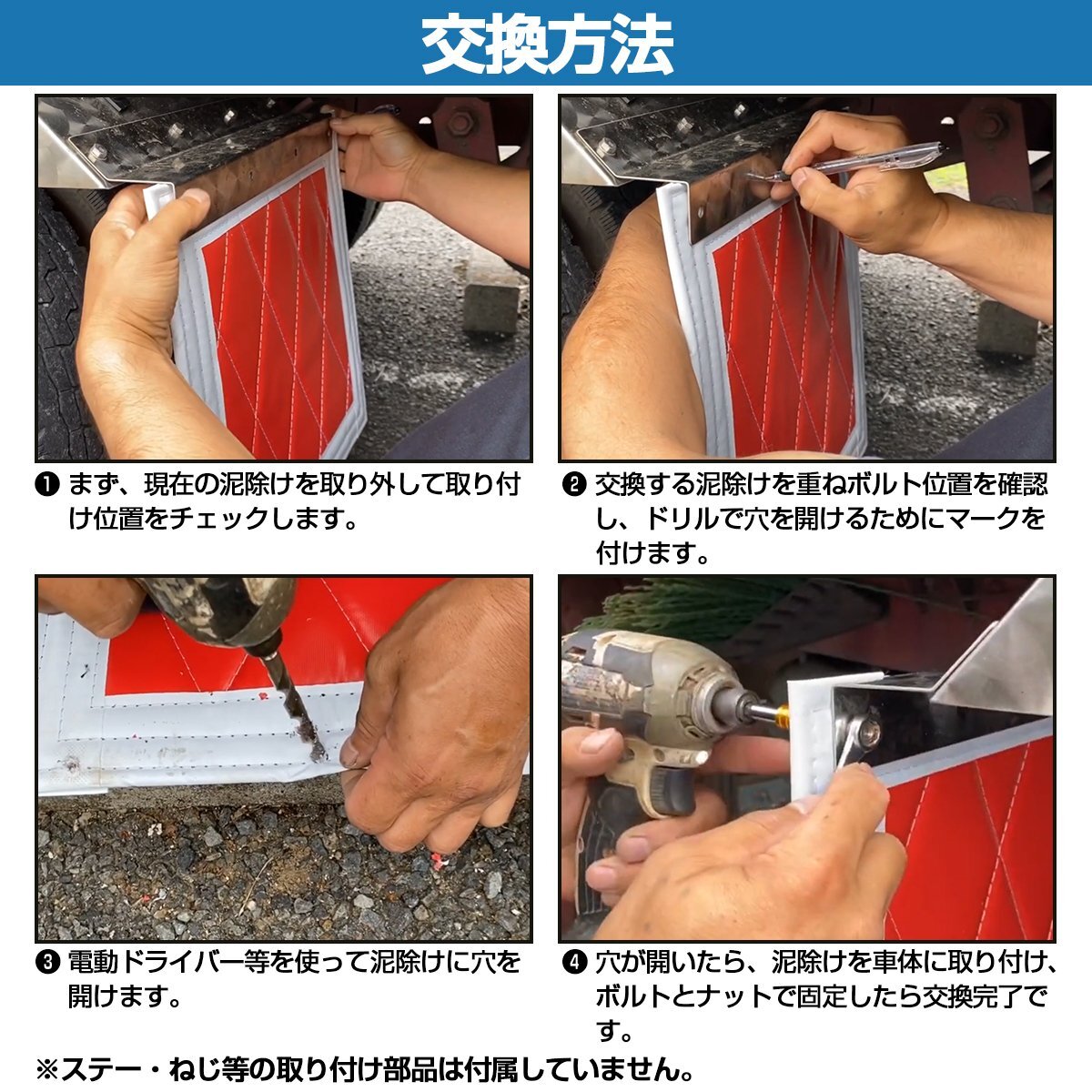 交換方法

❶ まず、現在の泥除けを取り外して取り付け位置をチェックします。

❷ 交換する泥除けを重ねボルト位置を確認し、ドリルで穴を開けるためにマークを付けます。

❸ 電動ドライバー等を使って泥除けに穴を開けます。

❹ 穴が開いたら、泥除けを車体に取り付け、ボルトとナットで固定したら交換完了です。

※ステー・ねじ等の取り付け部品は付属していません。