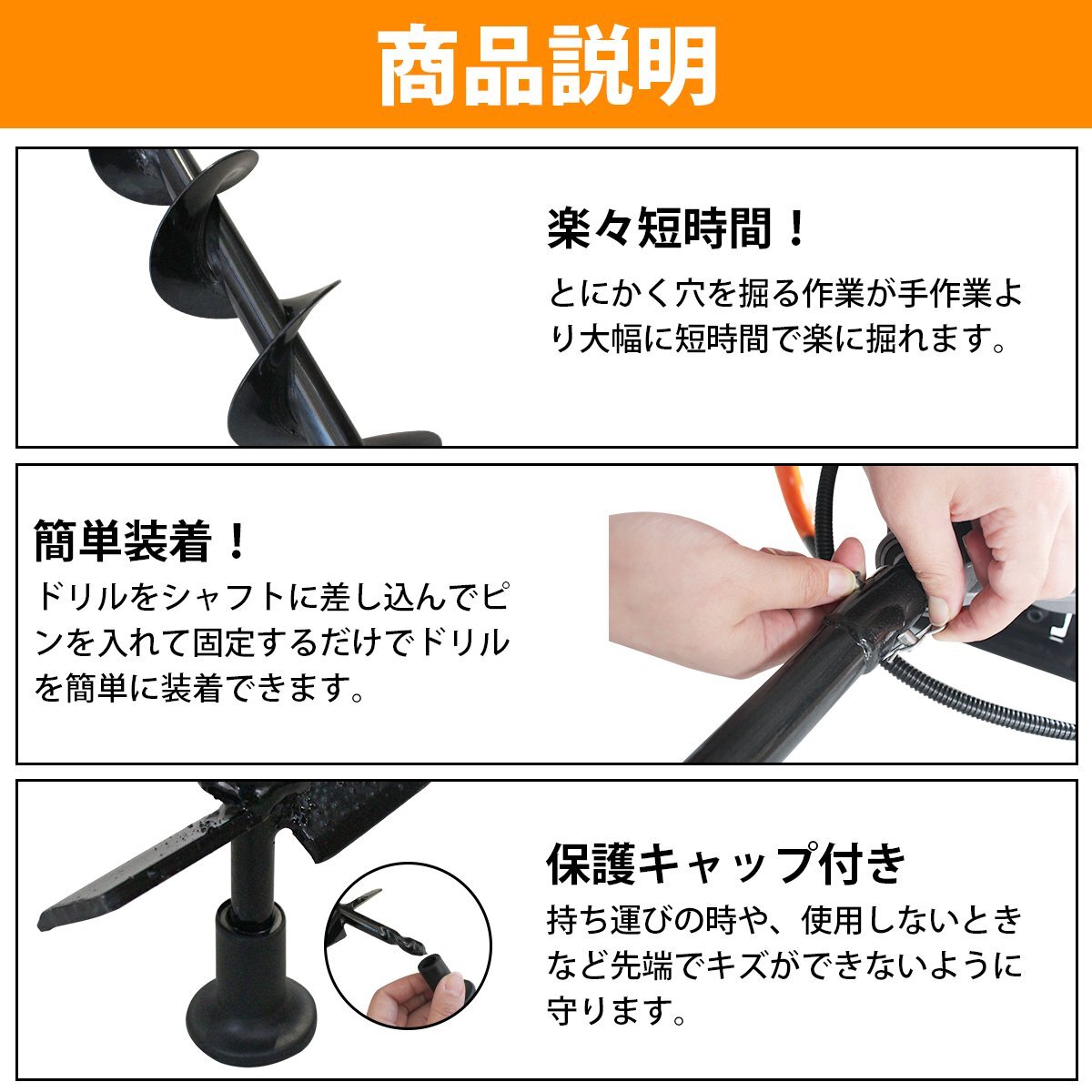 商品説明

楽々短時間！

とにかく穴を掘る作業が手作業より大幅に短時間で楽に掘れます。

簡単装着！

ドリルをシャフトに差し込んでピンを入れて固定するだけでドリルを簡単に装着できます。

保護キャップ付き

持ち運びの時や、使用しないときなど先端でキズができないように守ります。