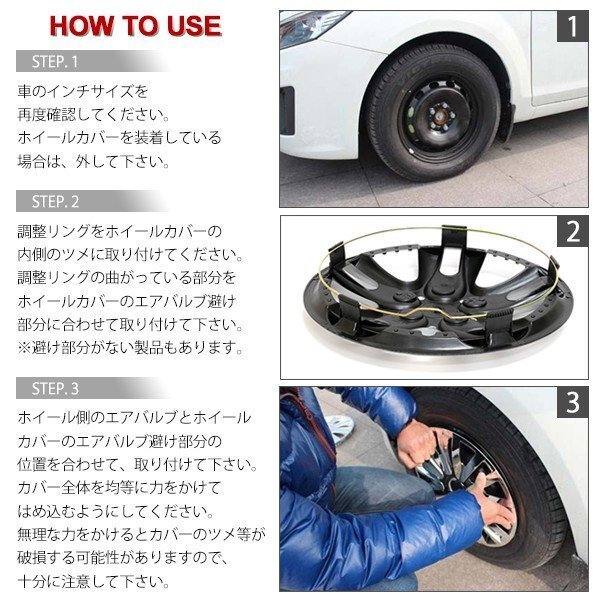 HOW TO USE

STEP. 1

車のインチサイズを再度確認してください。ホイールカバーを装着している場合は、外して下さい。

1

STEP. 2

調整リングをホイールカバーの内側のツメに取り付けてください。調整リングの曲がっている部分をホイールカバーのエアバルブ避け部分に合わせて取り付けて下さい。※避け部分がない製品もあります。

2

STEP. 3

ホイール側のエアバルブとホイールカバーのエアバルブ避け部分の位置を合わせて、取り付けて下さい。カバー全体を均等に力をかけてはめ込むようにしてください。無理な力をかけるとカバーのツメ等が破損する可能性がありますので、十分に注意して下さい。

3