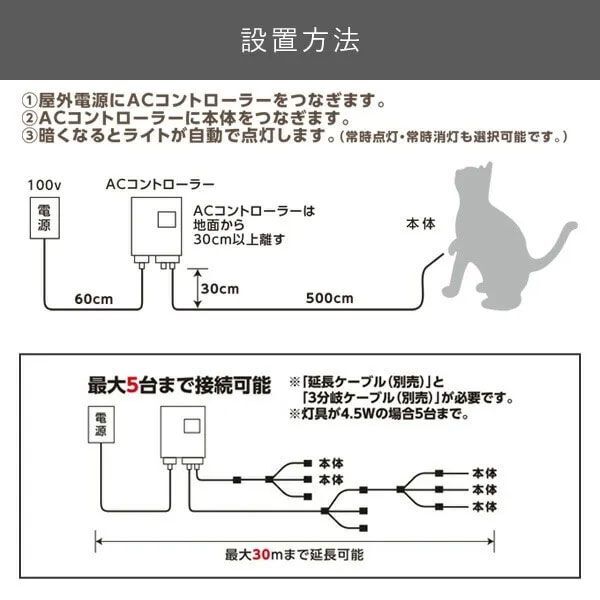 設置方法

①屋外電源にACコントローラーをつなぎます。
②ACコントローラーに本体をつなぎます。
③暗くなるとライトが自動で点灯します。（常時点灯・常時消灯も選択可能です。）

100v

電源

ACコントローラー

ACコントローラーは地面から30cm以上離す

本体

60cm

30cm

500cm

最大5台まで接続可能

※「延長ケーブル（別売）」と「3分岐ケーブル（別売）」が必要です。
※灯具が4.5Wの場合5台まで。

電源

本体
本体
本体
本体
本体

最大30mまで延長可能