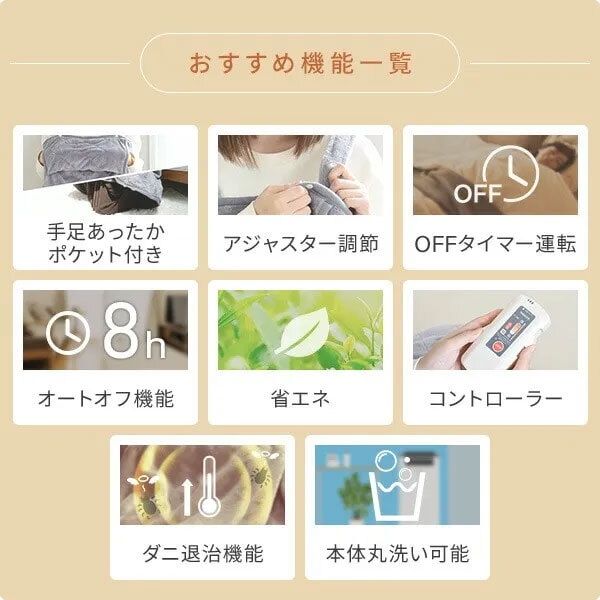 おすすめ機能一覧

手足あったか
ポケット付き

アジャスター調節

OFF

OFFタイマー運転

8h

オートオフ機能

省エネ

コントローラー

ダニ退治機能

本体丸洗い可能