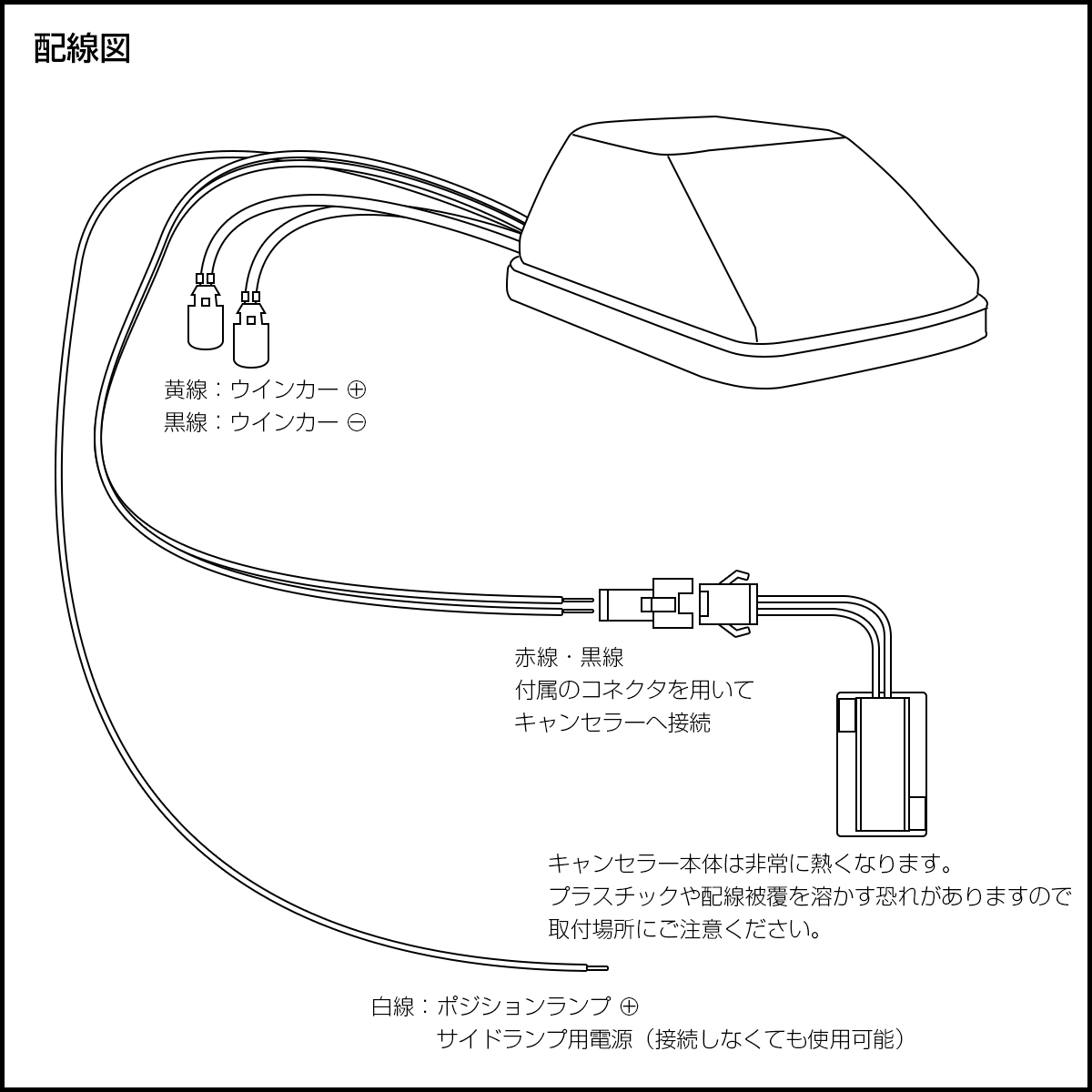 配線図

黄線：ウインカー ⊕
黒線：ウインカー ⊖

赤線・黒線
付属のコネクタを用いて
キャンセラーへ接続

キャンセラー本体は非常に熱くなります。
プラスチックや配線被覆を溶かす恐れがありますので
取付場所にご注意ください。

白線：ポジションランプ ⊕
サイドランプ用電源（接続しなくても使用可能）