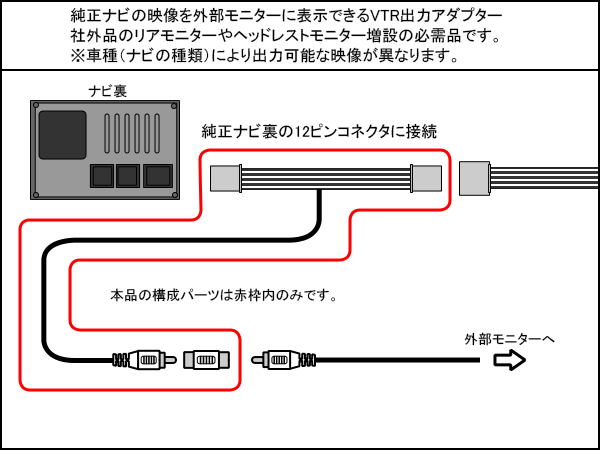 純正ナビの映像を外部モニターに表示できるVTR出力アダプター
社外品のリアモニターやヘッドレストモニター増設の必需品です。
※車種（ナビの種類）により出力可能な映像が異なります。

ナビ裏

純正ナビ裏の12ピンコネクタに接続

本品の構成パーツは赤枠内のみです。

外部モニターへ