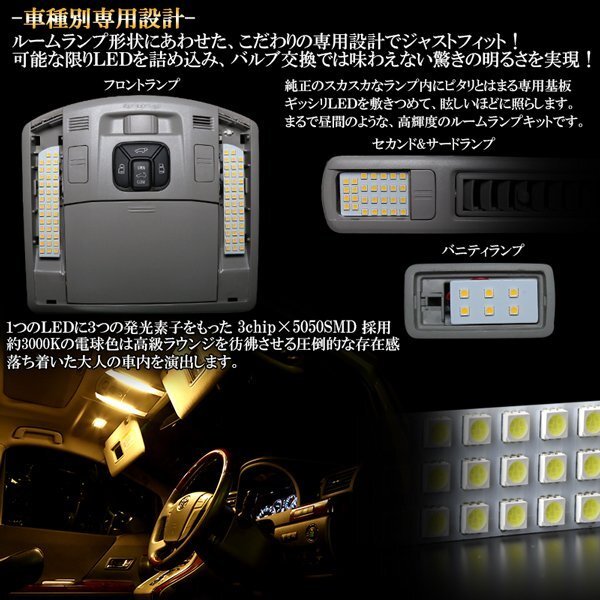 -車種別専用設計-

ルームランプ形状にあわせた、こだわりの専用設計でジャストフィット！
可能な限りLEDを詰め込み、バルブ交換では味わえない驚きの明るさを実現！

フロントランプ

純正のスカスカなランプ内にピタリとはまる専用基板
ギッシリLEDを敷きつめて、眩しいほどに照らします。
まるで昼間のような、高輝度のルームランプキットです。

セカンド&サードランプ

バニティランプ

1つのLEDに3つの発光素子をもった 3chip×5050SMD 採用
約3000Kの電球色は高級ラウンジを彷彿させる圧倒的な存在感
落ち着いた大人の車内を演出します。