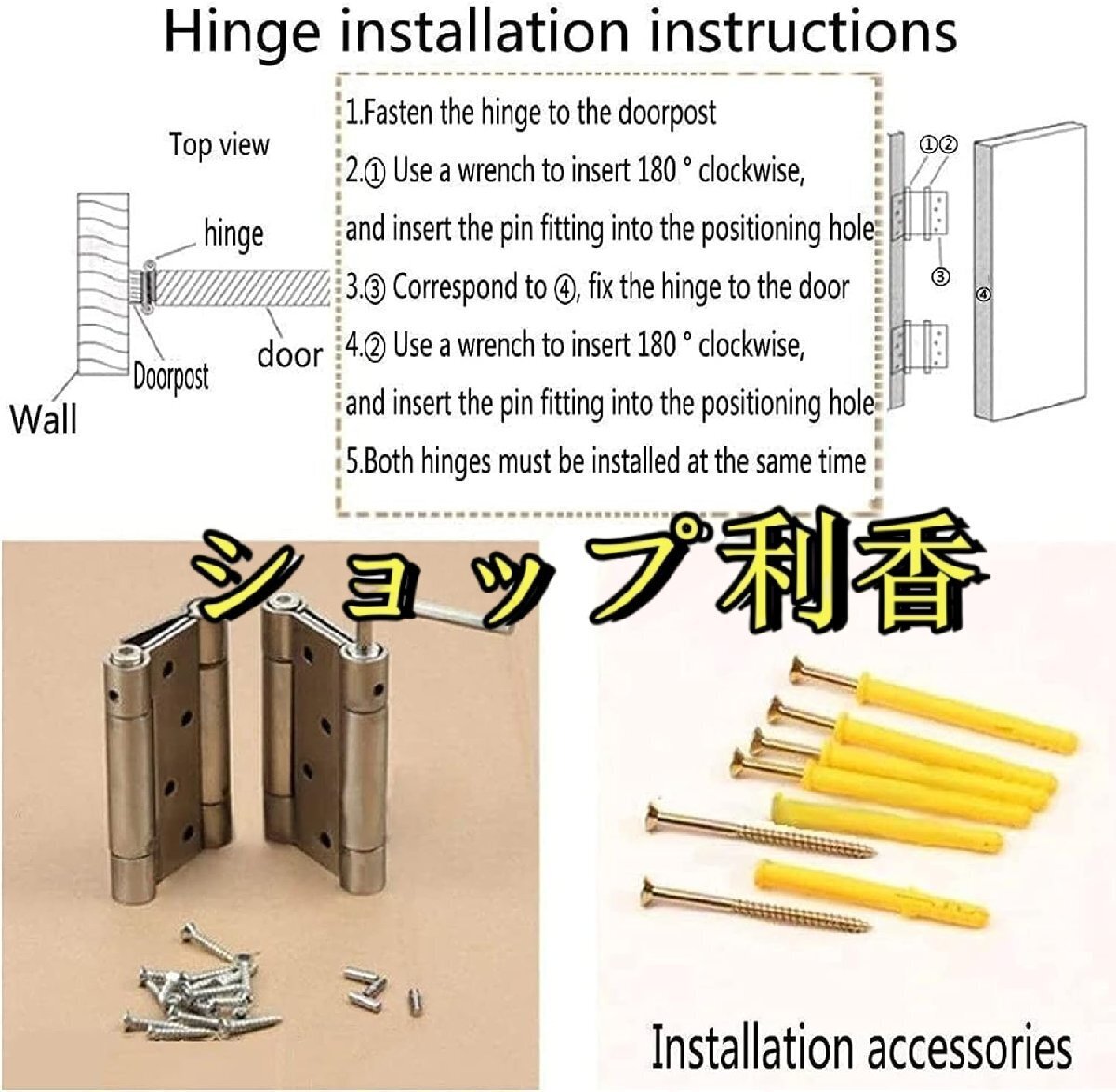 Hinge installation instructions

Top view

hinge

door

Doorpost

Wall

1.Fasten the hinge to the doorpost

2.① Use a wrench to insert 180 ° clockwise, and insert the pin fitting into the positioning hole

3.③ Correspond to ④, fix the hinge to the door

4.② Use a wrench to insert 180 ° clockwise, and insert the pin fitting into the positioning hole

5.Both hinges must be installed at the same time

①②

③

④

ショップ利香

Installation accessories