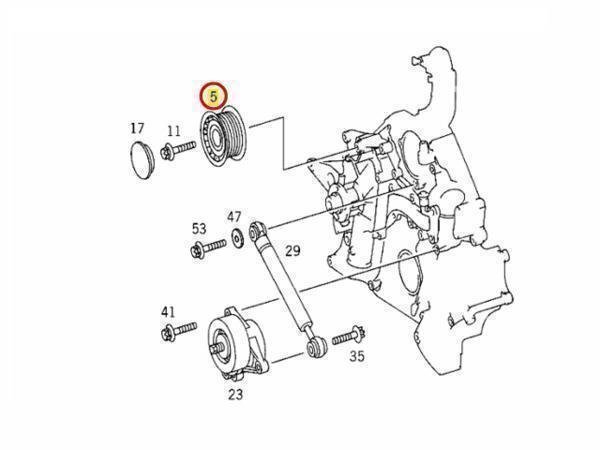 5
17
11
53
47
29
41
35
23