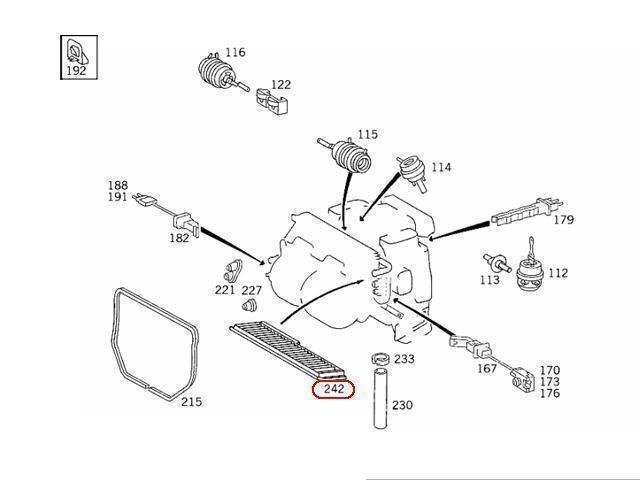 192

116

122

115

114

188
191

182

179

113

112

221

227

215

242

233

230

167

170
173
176